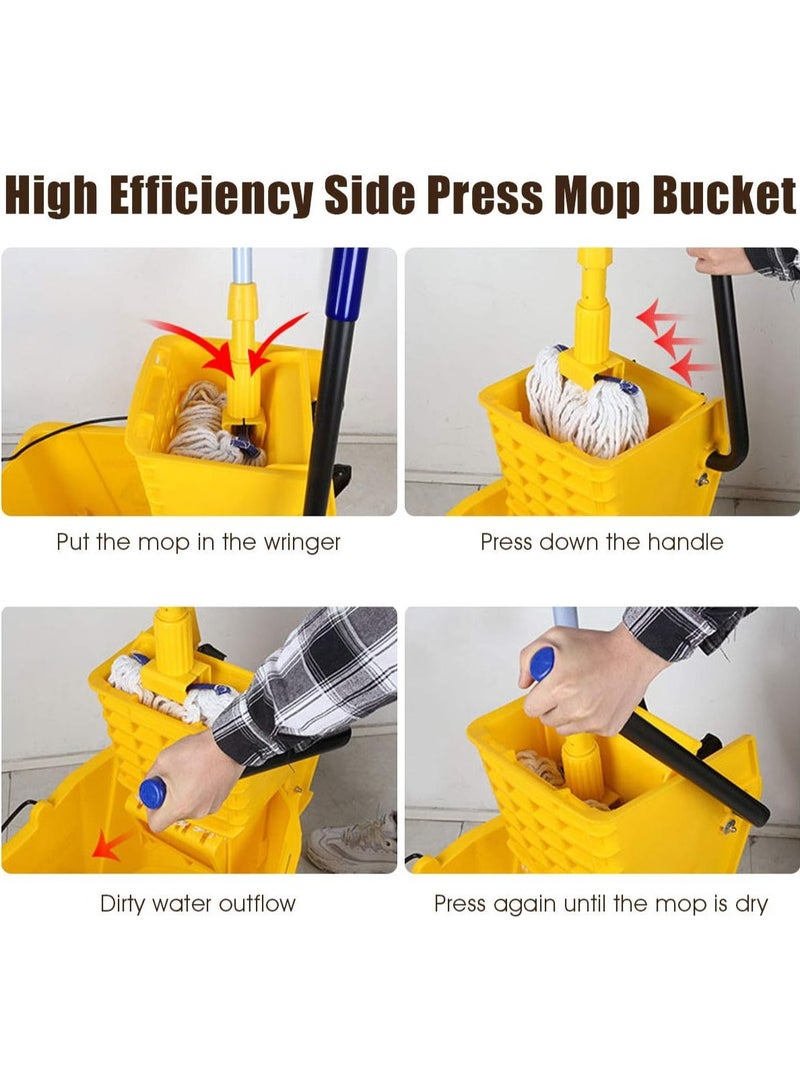 High Efficiency Side Press Mop Bucket

Put the mop in the wringer

Press down the handle

Dirty water outflow

Press again until the mop is dry