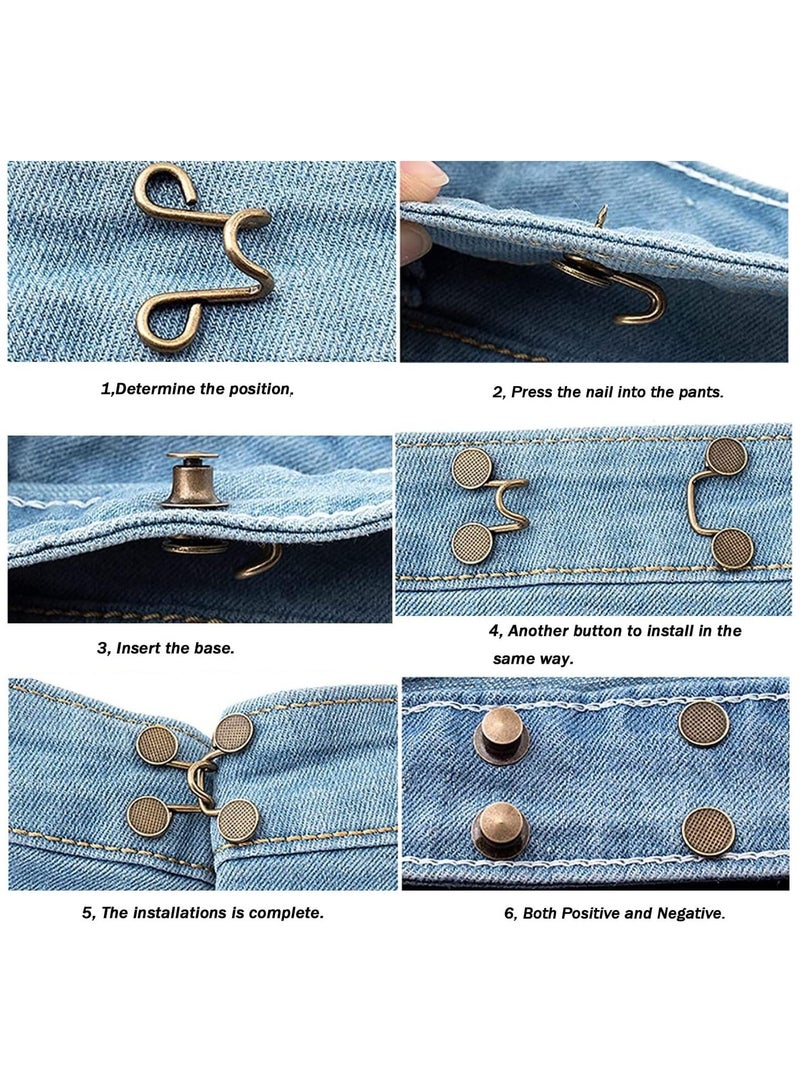 1,Determine the position,

2, Press the nail into the pants.

3, Insert the base.

4, Another button to install in the same way.

5, The installations is complete.

6, Both Positive and Negative.