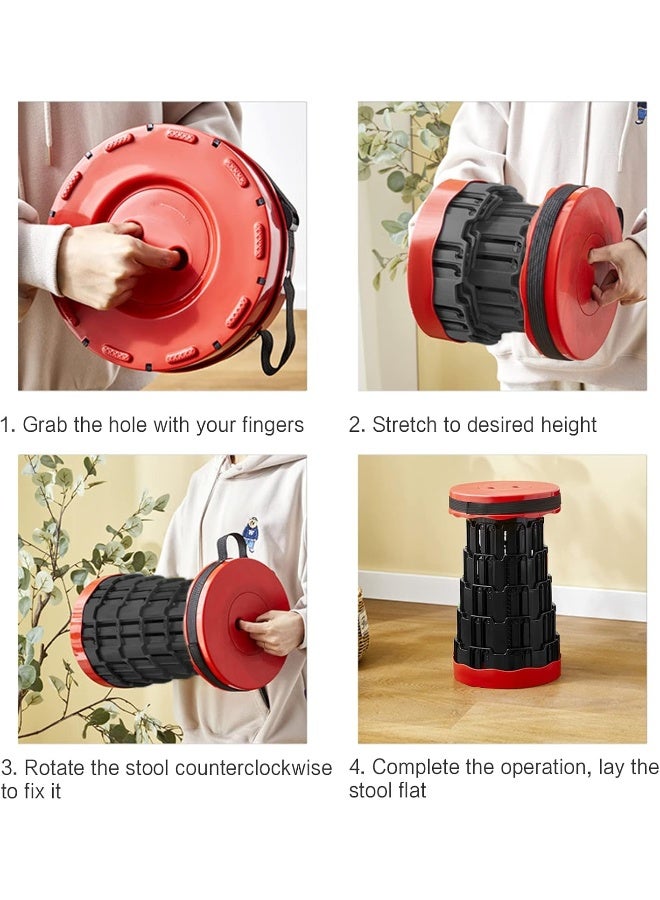 1. Grab the hole with your fingers

2. Stretch to desired height

3. Rotate the stool counterclockwise to fix it

4. Complete the operation, lay the stool flat