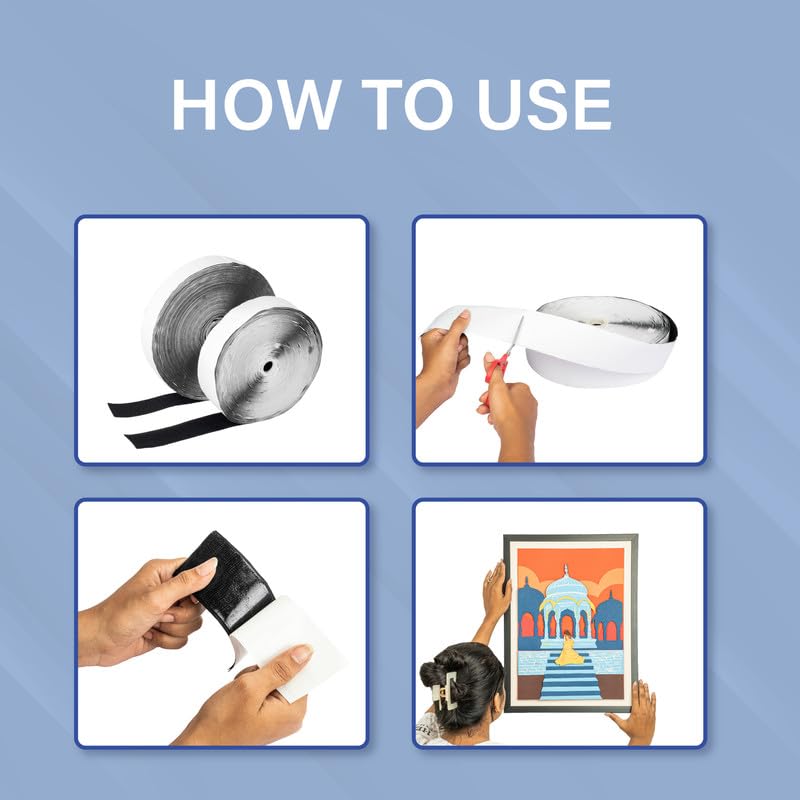 HOW TO USE