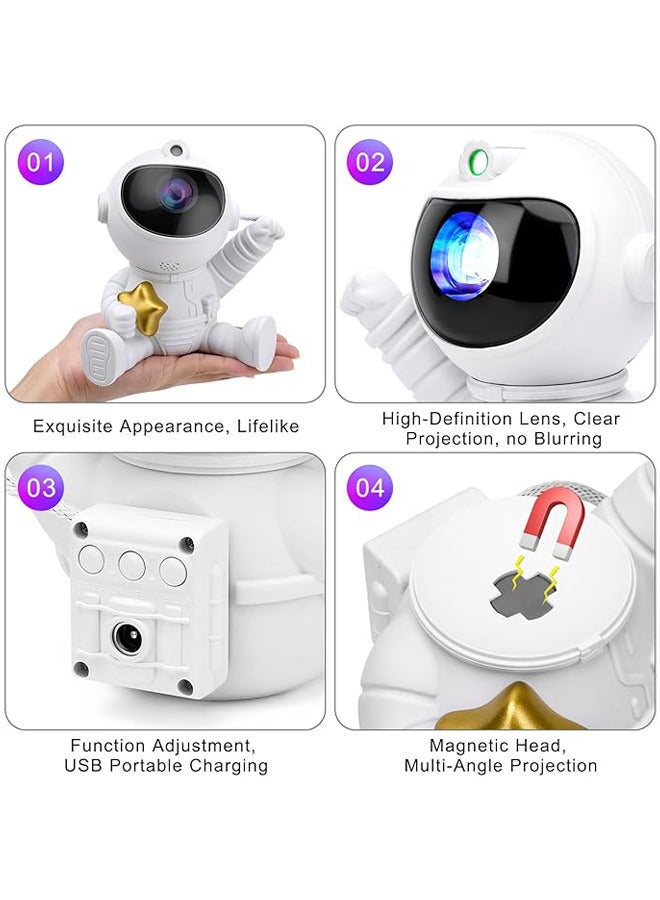 01

Exquisite Appearance, Lifelike

02

High-Definition Lens, Clear Projection, no Blurring

03

Function Adjustment, USB Portable Charging

04

Magnetic Head, Multi-Angle Projection