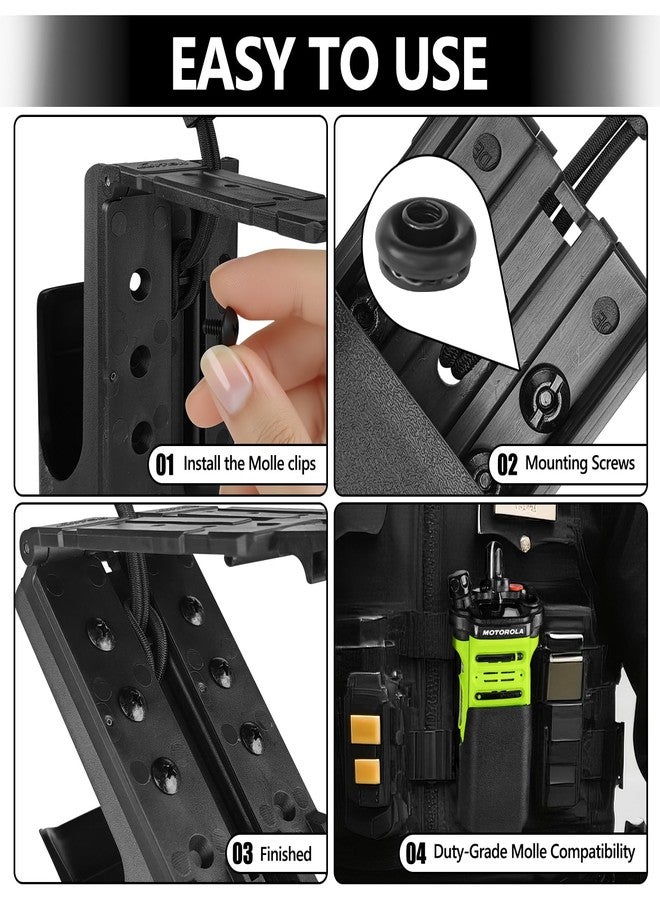 EASY TO USE

01 Install the Molle clips

02 Mounting Screws

03 Finished

MOTOROLA

04 Duty-Grade Molle Compatibility