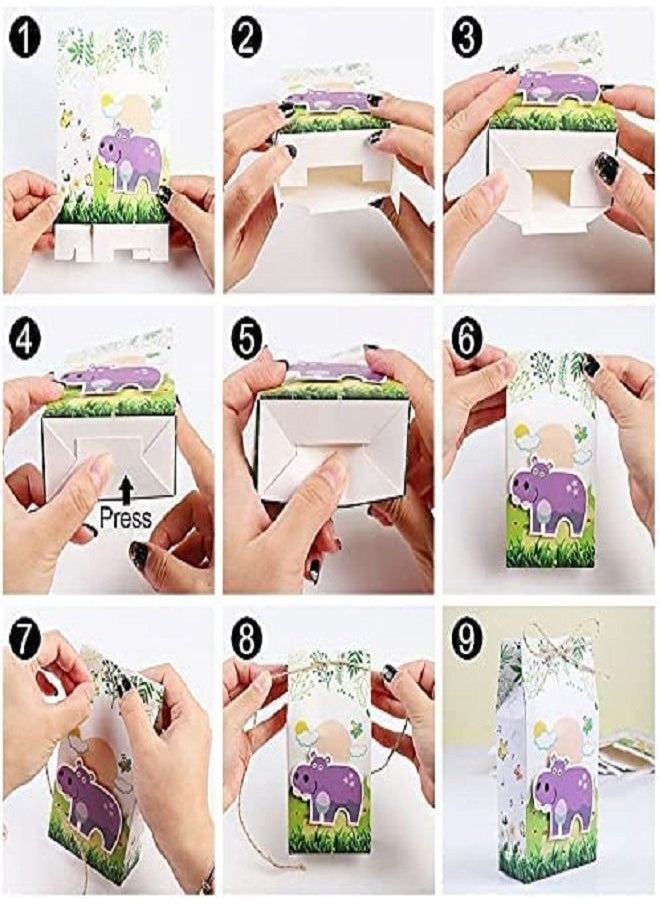 1
2
3
4
Press
5
6
7
8
9