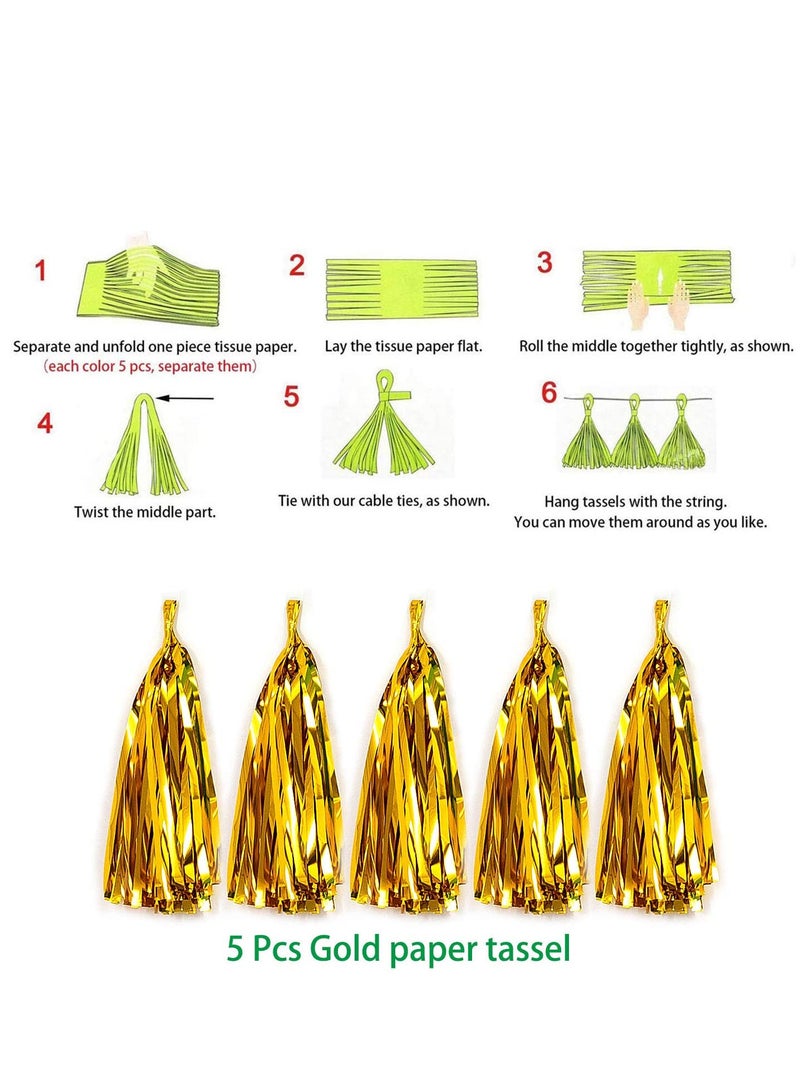 1

Separate and unfold one piece tissue paper.
(each color 5 pcs, separate them)

2

Lay the tissue paper flat.

3

Roll the middle together tightly, as shown.

4

Twist the middle part.

5

Tie with our cable ties, as shown.

6

Hang tassels with the string.
You can move them around as you like.

5 Pcs Gold paper tassel