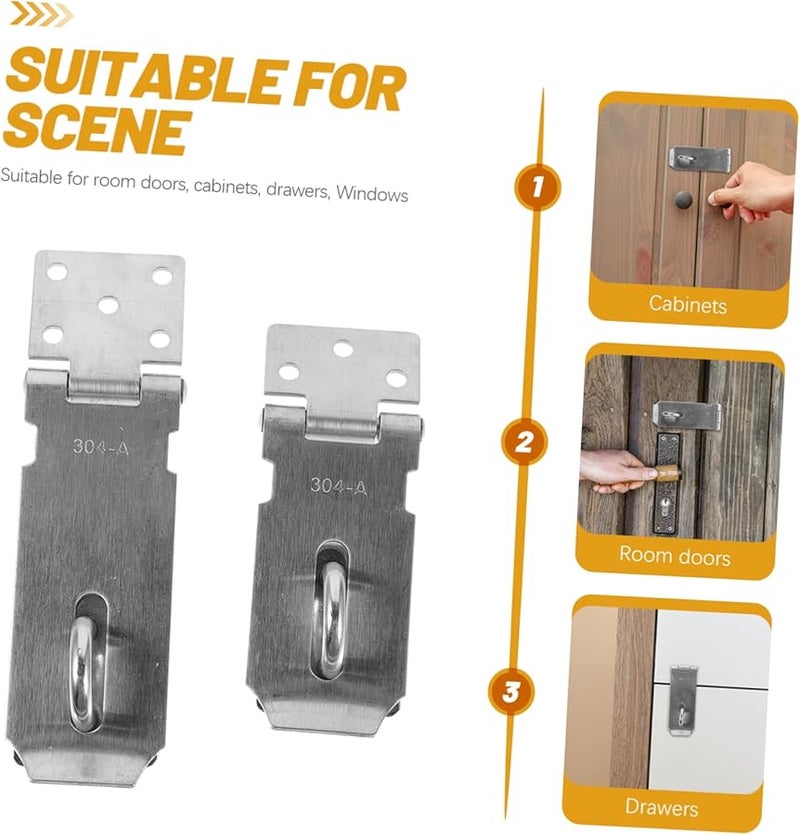 SUITABLE FOR SCENE

Suitable for room doors, cabinets, drawers, Windows

304-A

304-A

1

Cabinets

2

Room doors

3

Drawers