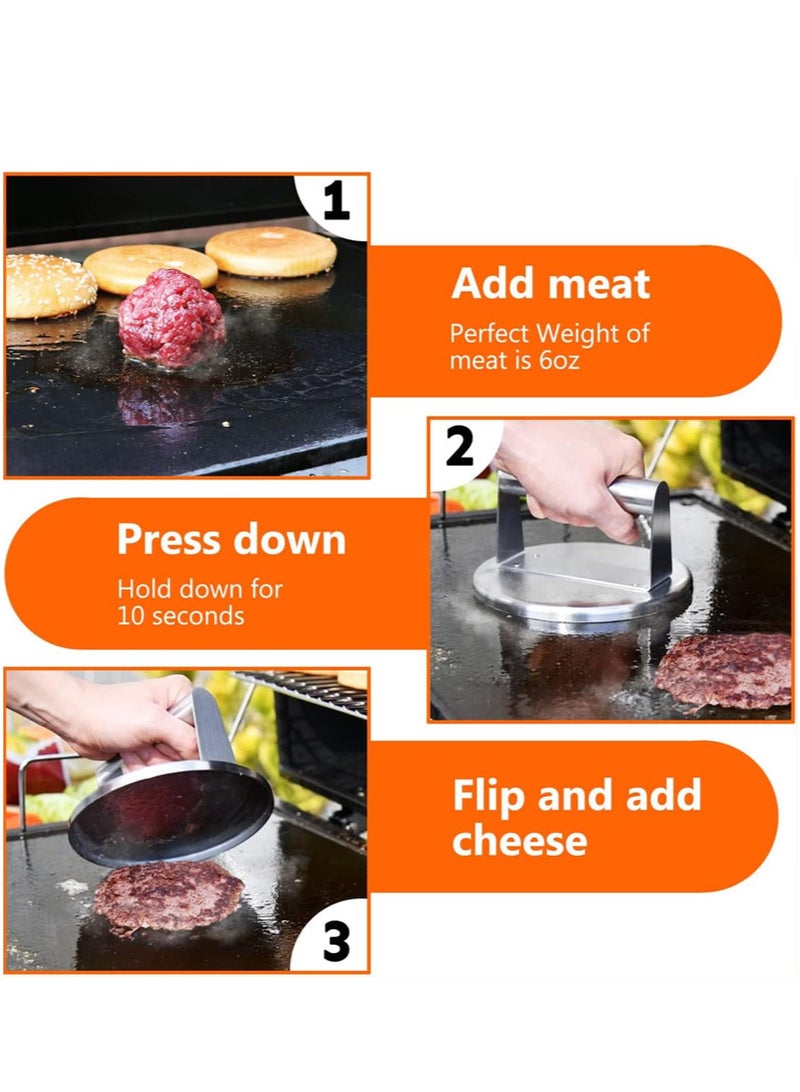 1

Add meat

Perfect Weight of meat is 6oz

2

Press down

Hold down for 10 seconds

Flip and add cheese

3