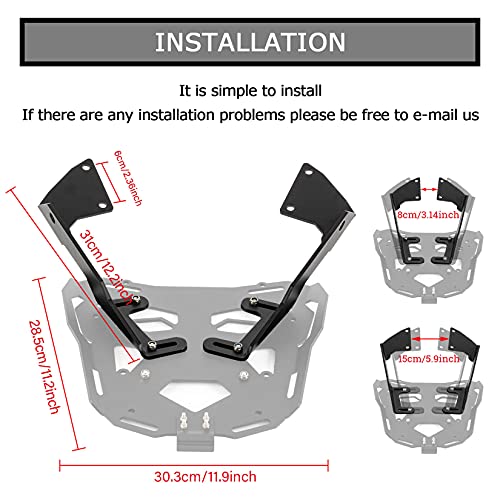 INSTALLATION

It is simple to install
If there are any installation problems please be free to e-mail us

6cm/2.36inch

31cm/12.2inch

28.5cm/11.2inch

30.3cm/11.9inch

8cm/3.14inch

15cm/5.9inch