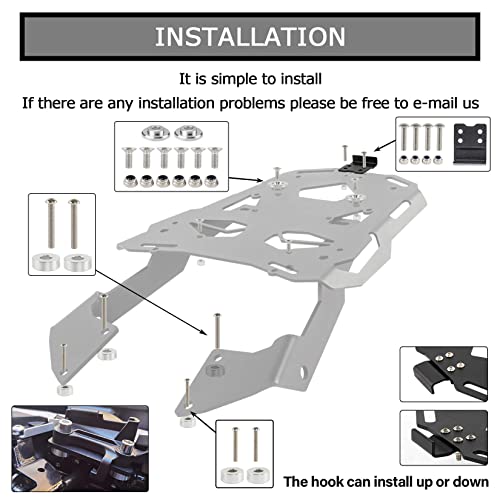 INSTALLATION

It is simple to install
If there are any installation problems please be free to e-mail us

The hook can install up or down