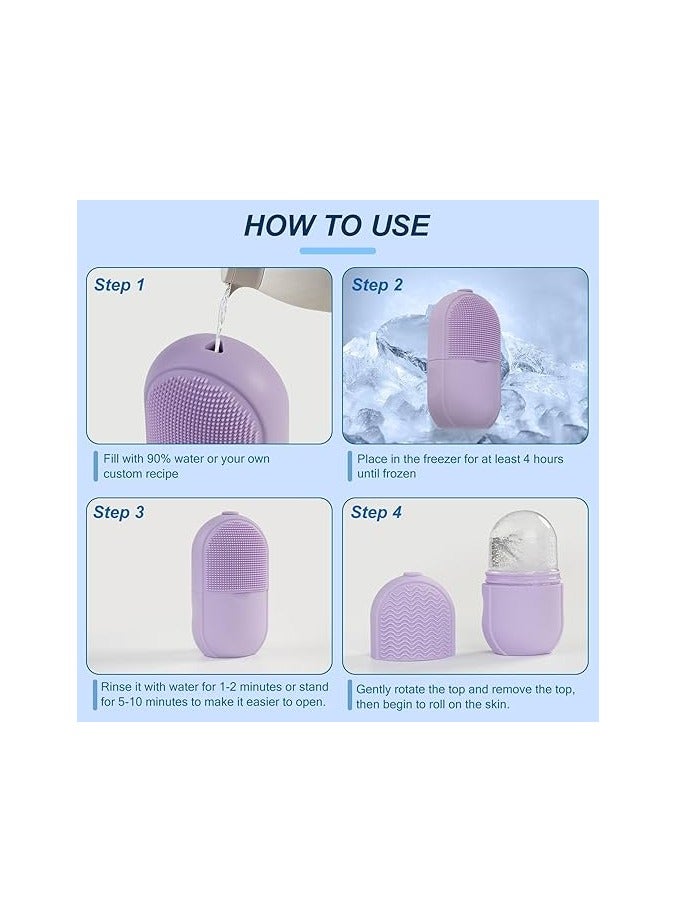 HOW TO USE

Step 1

Fill with 90% water or your own custom recipe

Step 2

Place in the freezer for at least 4 hours until frozen

Step 3

Rinse it with water for 1-2 minutes or stand for 5-10 minutes to make it easier to open.

Step 4

Gently rotate the top and remove the top, then begin to roll on the skin.