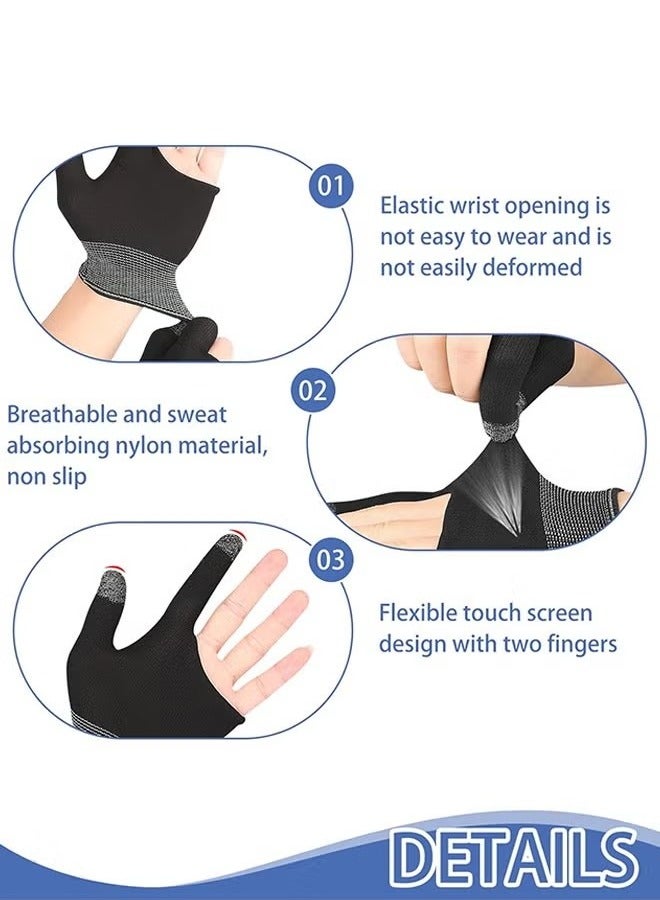 01

Elastic wrist opening is not easy to wear and is not easily deformed

02

Breathable and sweat absorbing nylon material, non slip

03

Flexible touch screen design with two fingers

DETAILS