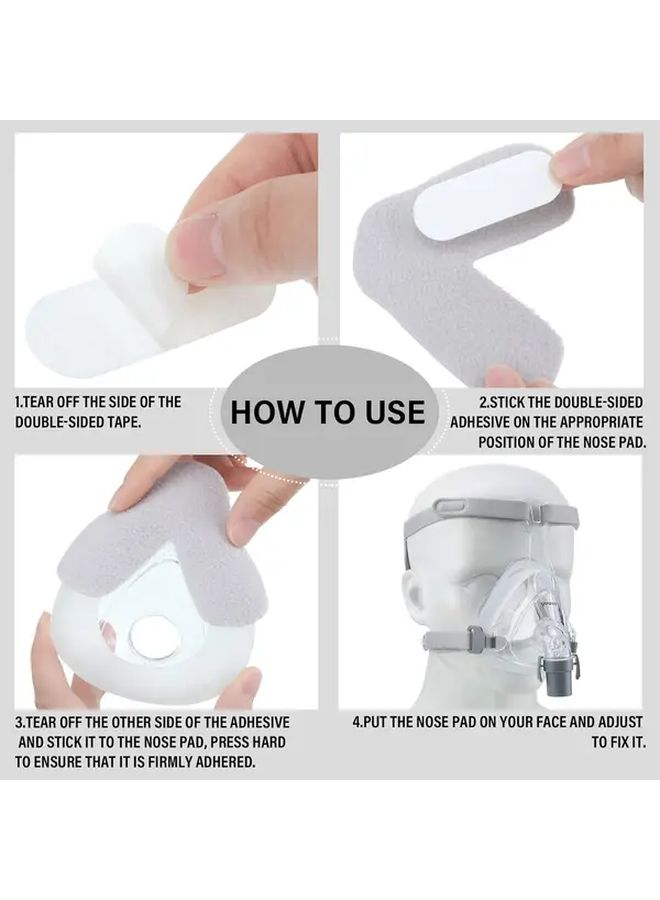 HOW TO USE

1.TEAR OFF THE SIDE OF THE DOUBLE-SIDED TAPE.

2.STICK THE DOUBLE-SIDED ADHESIVE ON THE APPROPRIATE POSITION OF THE NOSE PAD.

3.TEAR OFF THE OTHER SIDE OF THE ADHESIVE AND STICK IT TO THE NOSE PAD, PRESS HARD TO ENSURE THAT IT IS FIRMLY ADHERED.

4.PUT THE NOSE PAD ON YOUR FACE AND ADJUST TO FIX IT.