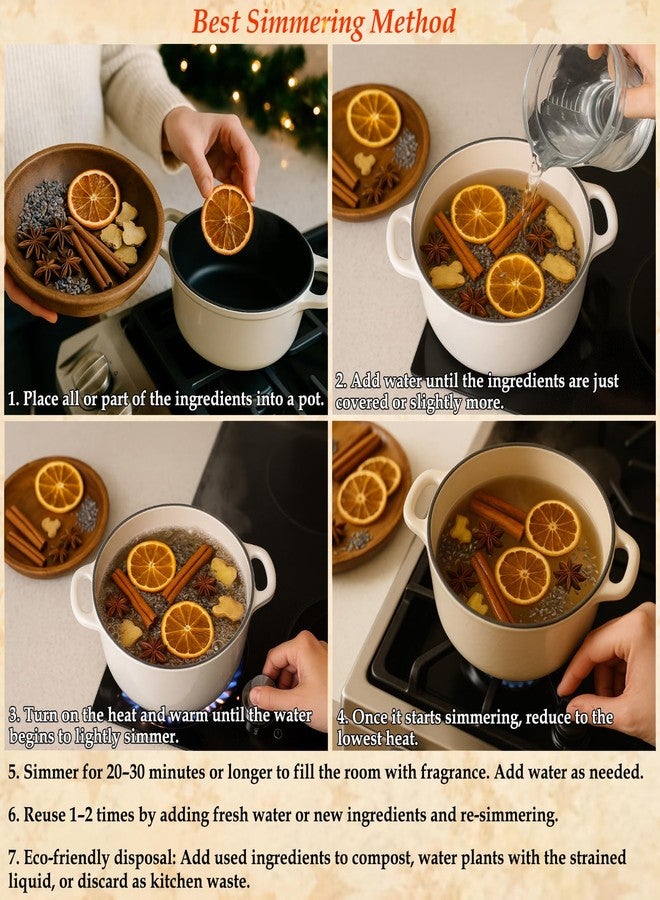 Best Simmering Method

1. Place all or part of the ingredients into a pot.

2. Add water until the ingredients are just covered or slightly more.

3. Turn on the heat and warm until the water begins to lightly simmer.

4. Once it starts simmering, reduce to the lowest heat.

5. Simmer for 20–30 minutes or longer to fill the room with fragrance. Add water as needed.

6. Reuse 1–2 times by adding fresh water or new ingredients and re-simmering.

7. Eco-friendly disposal: Add used ingredients to compost, water plants with the strained liquid, or discard as kitchen waste.