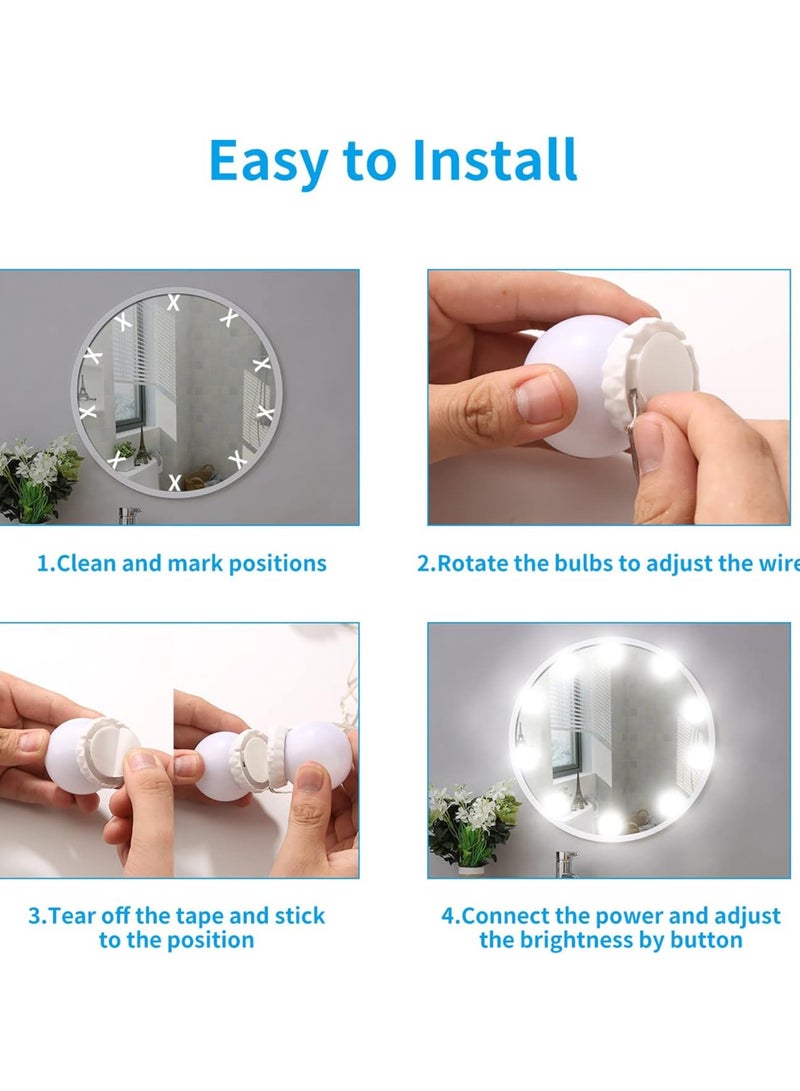 Easy to Install

X X X X X X X X X X

1.Clean and mark positions

2.Rotate the bulbs to adjust the wire

3.Tear off the tape and stick to the position

4.Connect the power and adjust the brightness by button