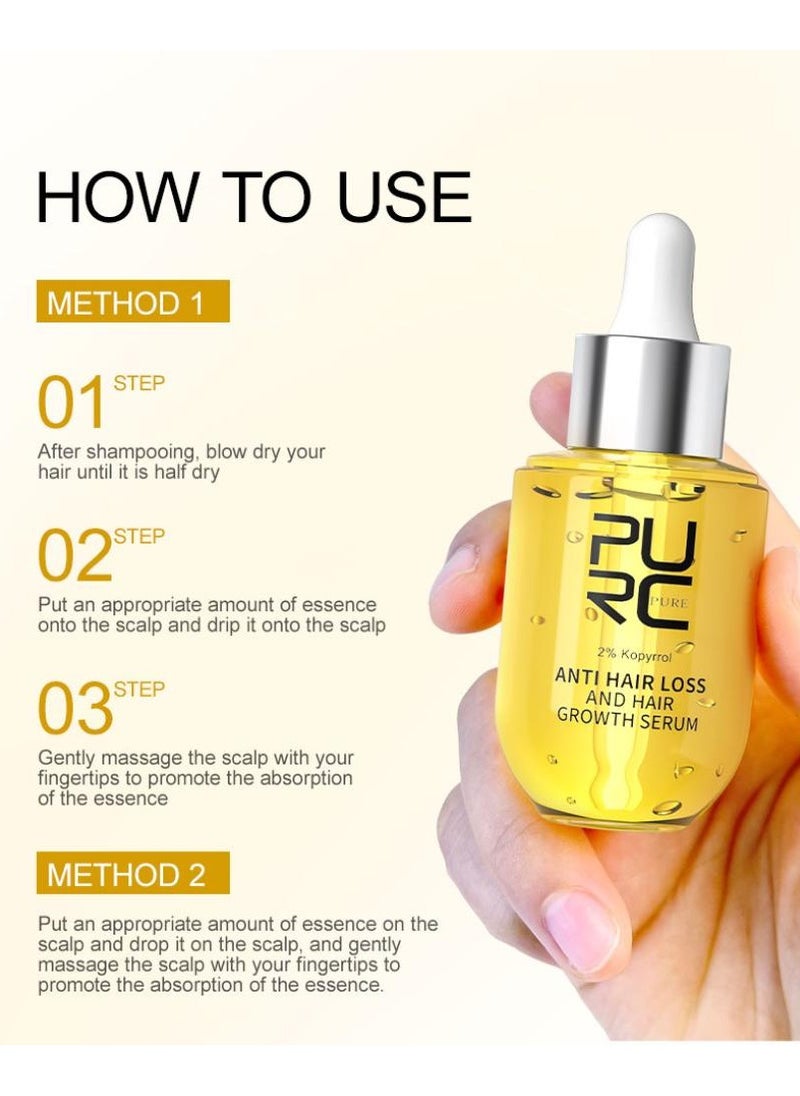 HOW TO USE

METHOD 1

01 STEP

After shampooing, blow dry your hair until it is half dry

02 STEP

Put an appropriate amount of essence onto the scalp and drip it onto the scalp

03 STEP

Gently massage the scalp with your fingertips to promote the absorption of the essence

METHOD 2

Put an appropriate amount of essence on the scalp and drop it on the scalp, and gently massage the scalp with your fingertips to promote the absorption of the essence.

PURC
PURE

2% Kopyrrol

ANTI HAIR LOSS
AND HAIR
GROWTH SERUM