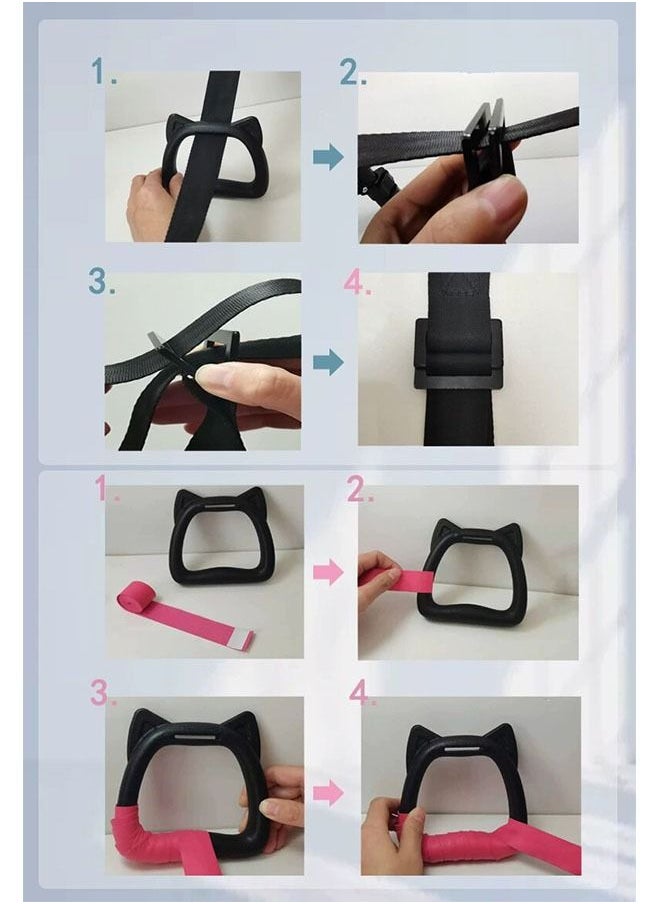 1.

2.

3.

4.

1.

2.

3.

4.