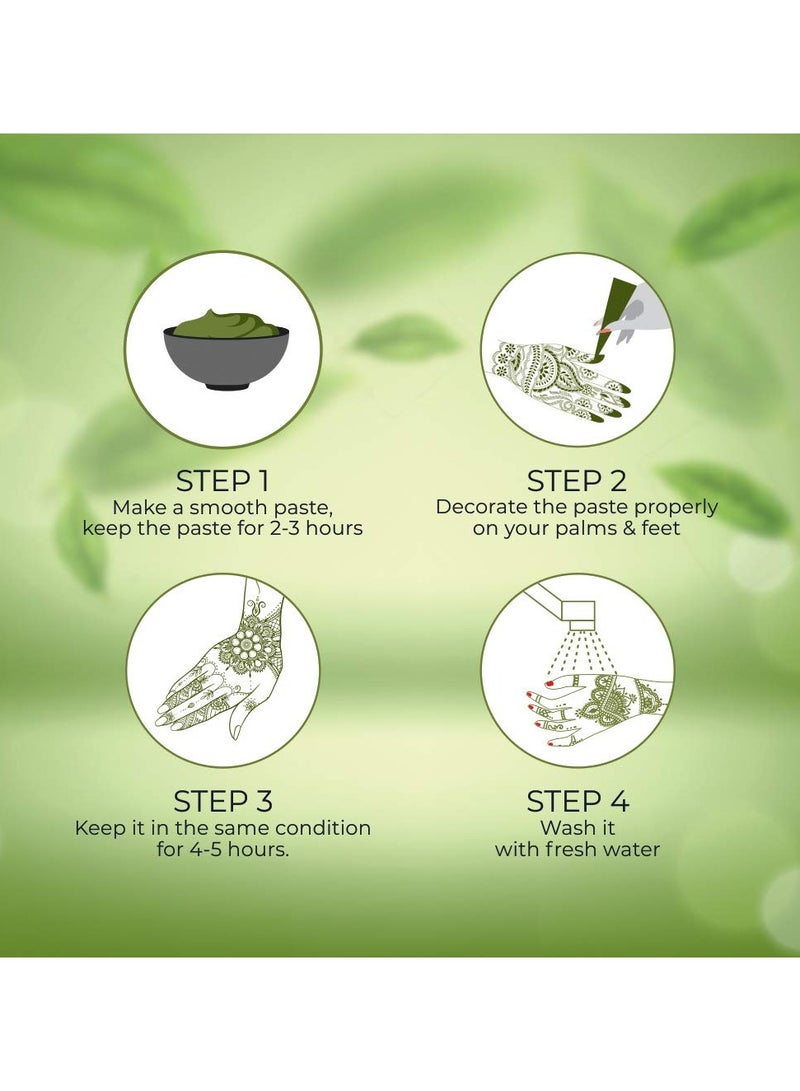 STEP 1
Make a smooth paste, keep the paste for 2-3 hours

STEP 2
Decorate the paste properly on your palms & feet

STEP 3
Keep it in the same condition for 4-5 hours.

STEP 4
Wash it with fresh water