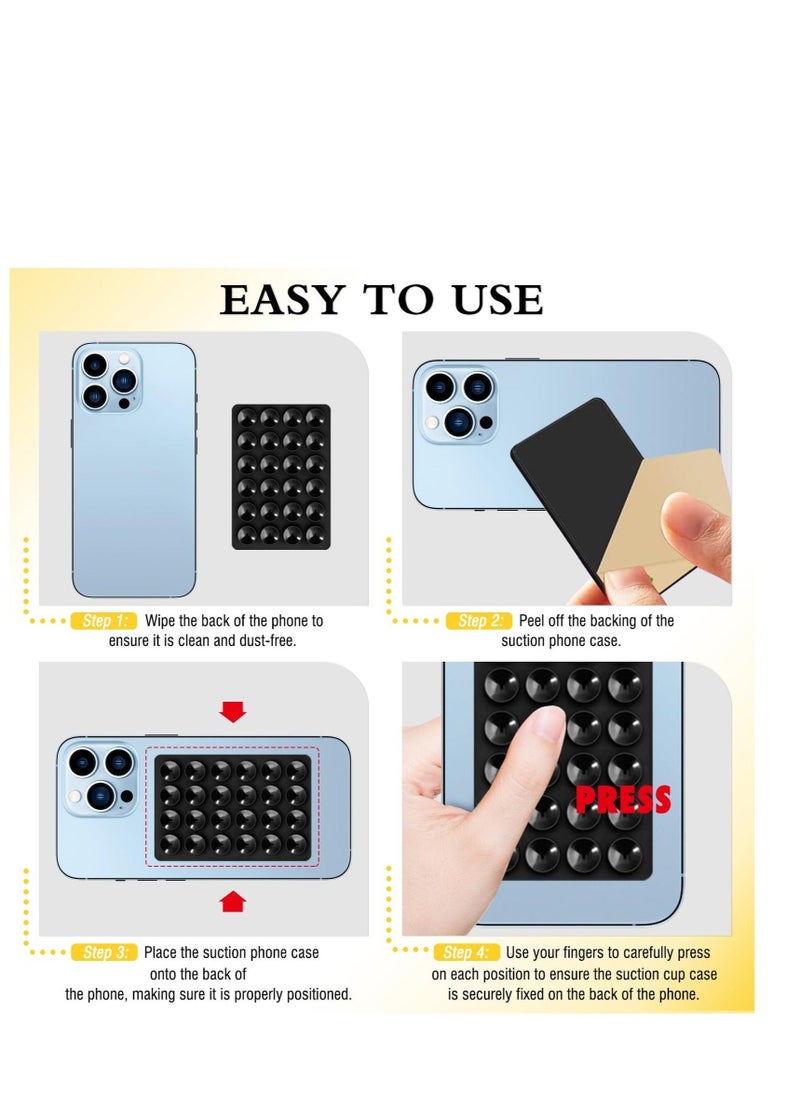 EASY TO USE

Step 1: Wipe the back of the phone to ensure it is clean and dust-free.

Step 2: Peel off the backing of the suction phone case.

Step 3: Place the suction phone case onto the back of the phone, making sure it is properly positioned.

PRESS

Step 4: Use your fingers to carefully press on each position to ensure the suction cup case is securely fixed on the back of the phone.