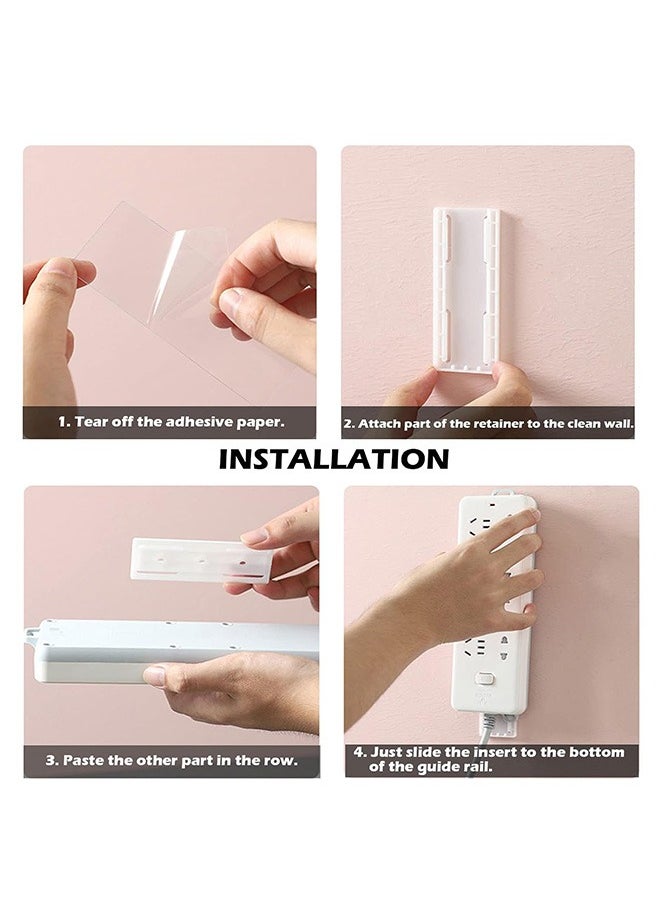 1. Tear off the adhesive paper.

2. Attach part of the retainer to the clean wall.

INSTALLATION

3. Paste the other part in the row.

4. Just slide the insert to the bottom of the guide rail.