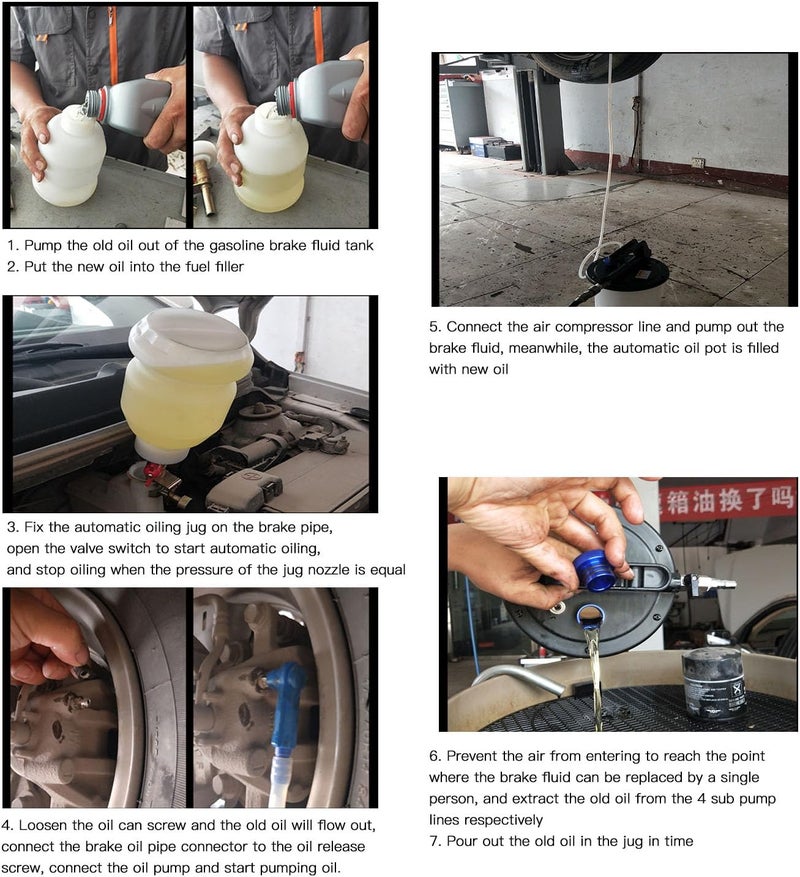 1. Pump the old oil out of the gasoline brake fluid tank
2. Put the new oil into the fuel filler

3. Fix the automatic oiling jug on the brake pipe, open the valve switch to start automatic oiling, and stop oiling when the pressure of the jug nozzle is equal

4. Loosen the oil can screw and the old oil will flow out, connect the brake oil pipe connector to the oil release screw, connect the oil pump and start pumping oil.

5. Connect the air compressor line and pump out the brake fluid, meanwhile, the automatic oil pot is filled with new oil

箱油换了吗

6. Prevent the air from entering to reach the point where the brake fluid can be replaced by a single person, and extract the old oil from the 4 sub pump lines respectively
7. Pour out the old oil in the jug in time