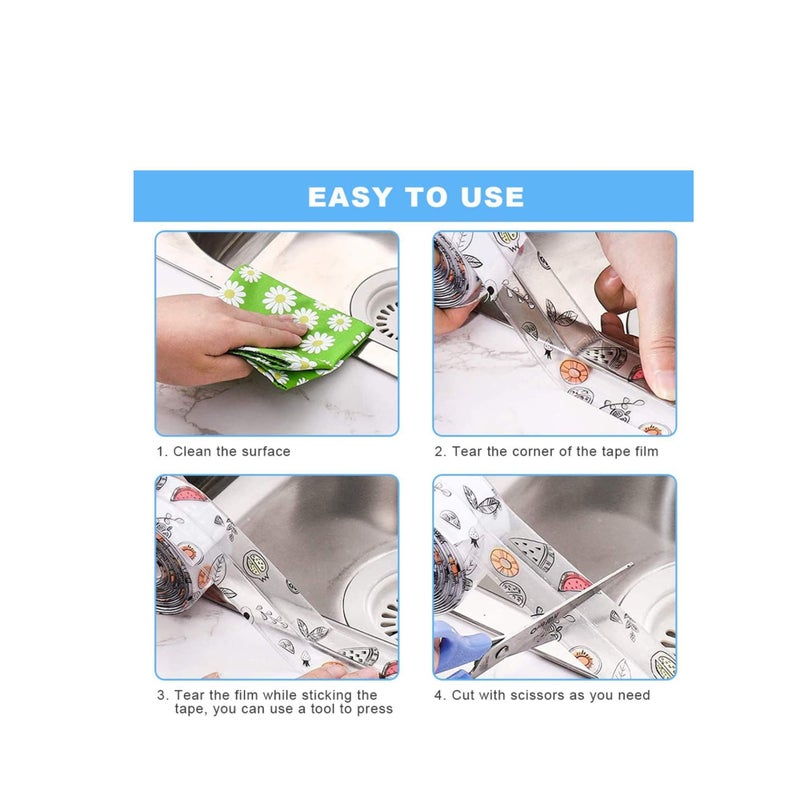 EASY TO USE

1. Clean the surface

2. Tear the corner of the tape film

3. Tear the film while sticking the tape, you can use a tool to press

4. Cut with scissors as you need