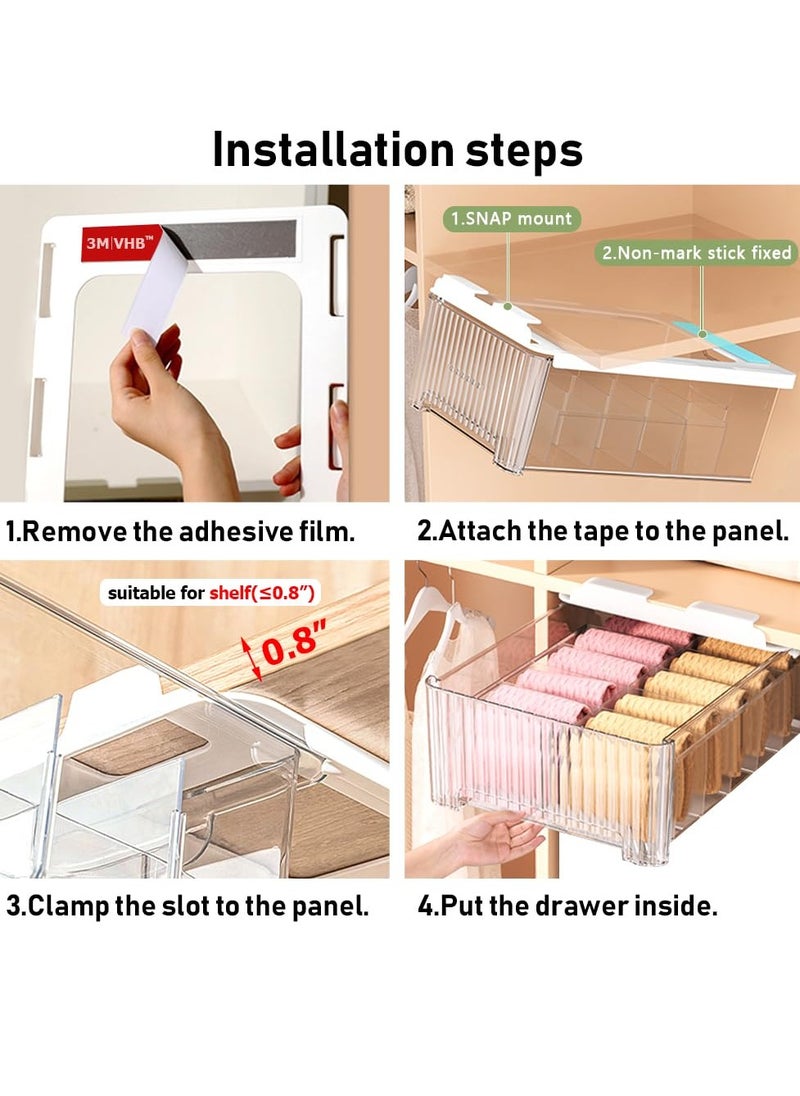 Installation steps

3M|VHB™

1.SNAP mount

2.Non-mark stick fixed

1.Remove the adhesive film.

2.Attach the tape to the panel.

suitable for shelf(≤0.8")

0.8"

3.Clamp the slot to the panel.

4.Put the drawer inside.