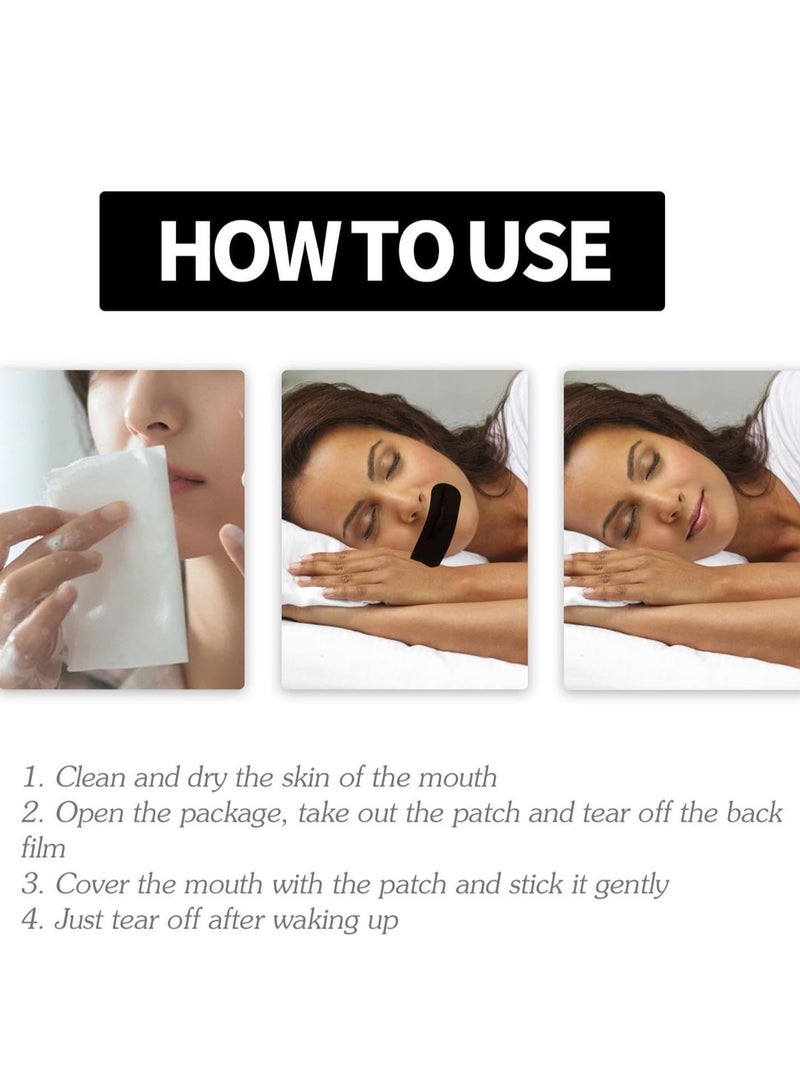 HOW TO USE

1. Clean and dry the skin of the mouth
2. Open the package, take out the patch and tear off the back film
3. Cover the mouth with the patch and stick it gently
4. Just tear off after waking up