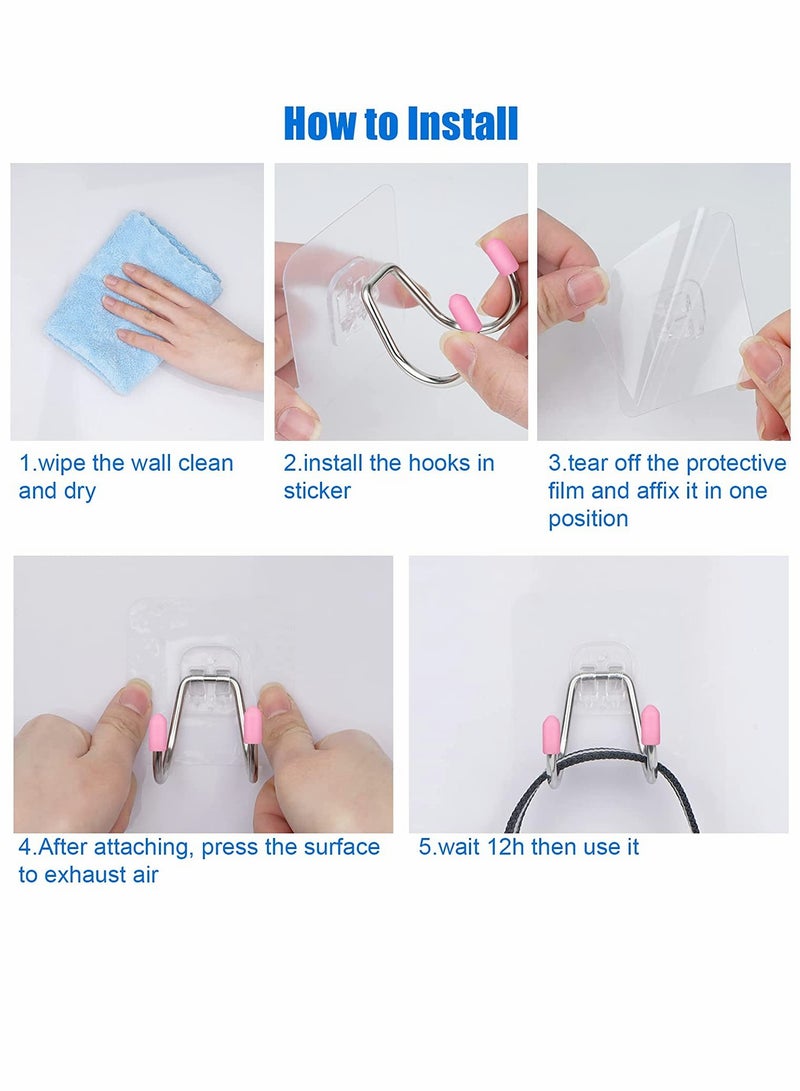 How to Install

1.wipe the wall clean and dry

2.install the hooks in sticker

3.tear off the protective film and affix it in one position

4.After attaching, press the surface to exhaust air

5.wait 12h then use it