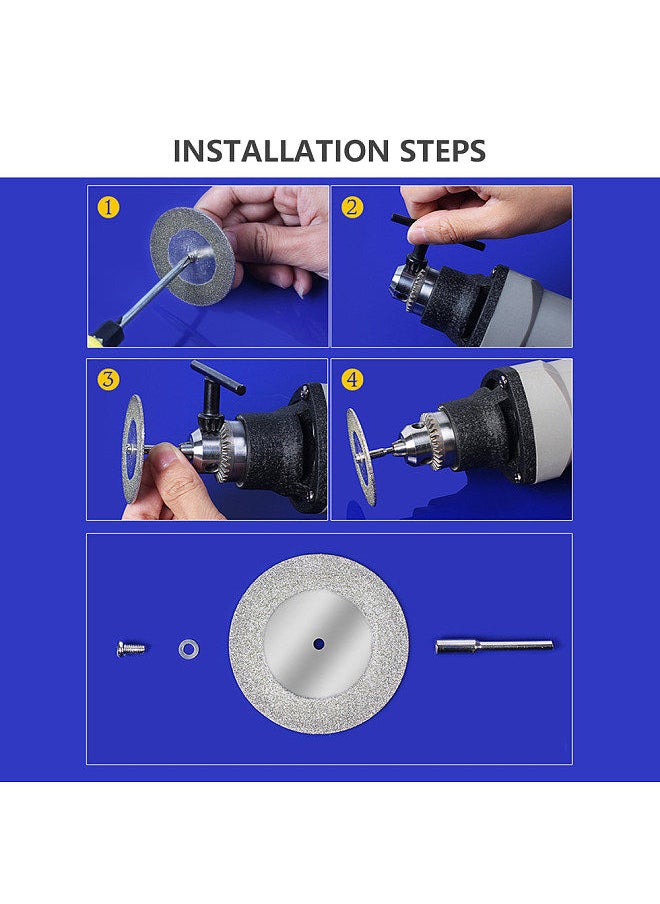 INSTALLATION STEPS

1

2

3

4