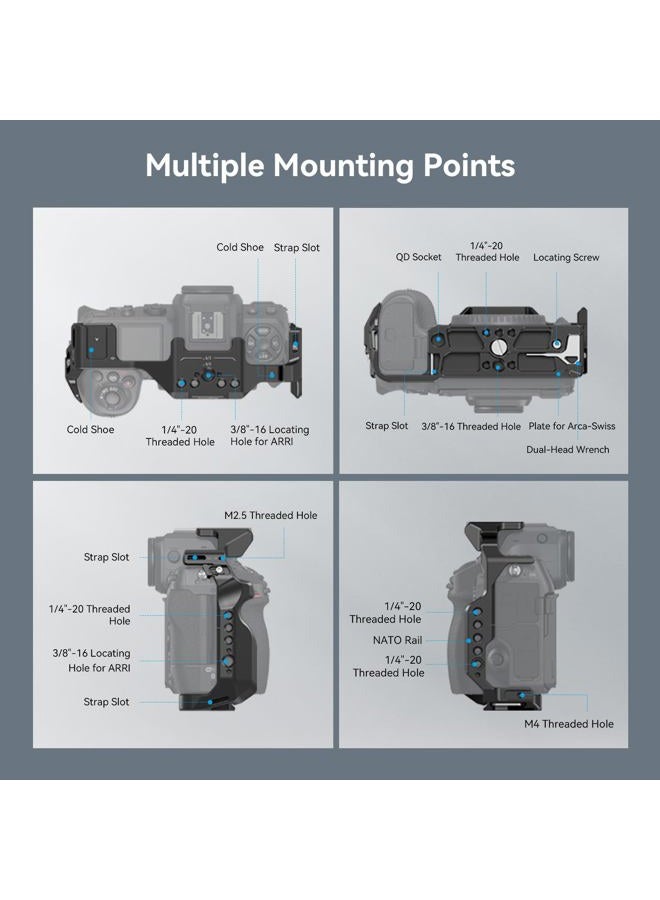 Multiple Mounting Points

Cold Shoe
Strap Slot
Cold Shoe
1/4"-20 Threaded Hole
3/8"-16 Locating Hole for ARRI

QD Socket
1/4"-20 Threaded Hole
Locating Screw
Strap Slot
3/8"-16 Threaded Hole
Plate for Arca-Swiss
Dual-Head Wrench

M2.5 Threaded Hole
Strap Slot
1/4"-20 Threaded Hole
3/8"-16 Locating Hole for ARRI
Strap Slot

1/4"-20 Threaded Hole
NATO Rail
1/4"-20 Threaded Hole
M4 Threaded Hole