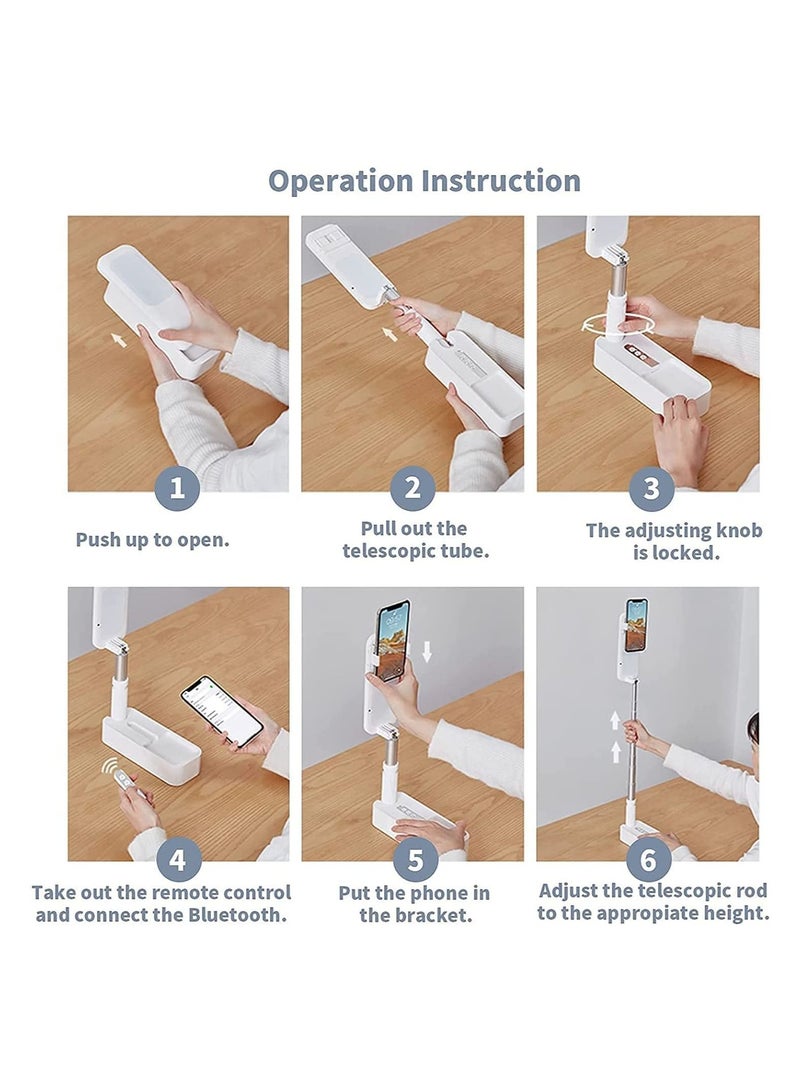 Operation Instruction

1
Push up to open.

2
Pull out the telescopic tube.

3
The adjusting knob is locked.

4
Take out the remote control and connect the Bluetooth.

5
Put the phone in the bracket.

6
Adjust the telescopic rod to the appropiate height.