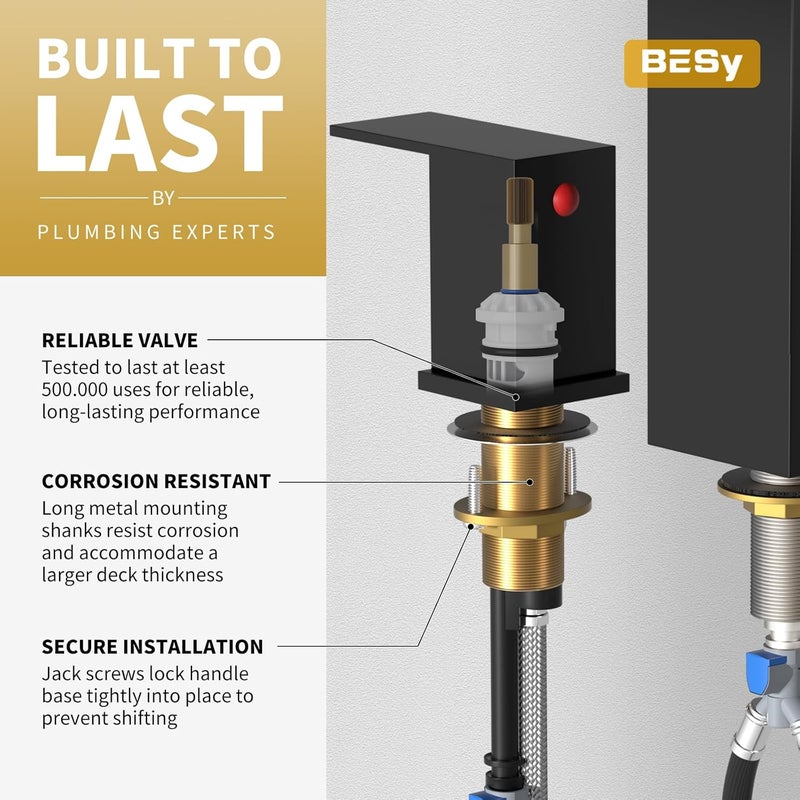 BUILT TO LAST

BY

PLUMBING EXPERTS

BESy

RELIABLE VALVE

Tested to last at least 500.000 uses for reliable, long-lasting performance

CORROSION RESISTANT

Long metal mounting shanks resist corrosion and accommodate a larger deck thickness

SECURE INSTALLATION

Jack screws lock handle base tightly into place to prevent shifting