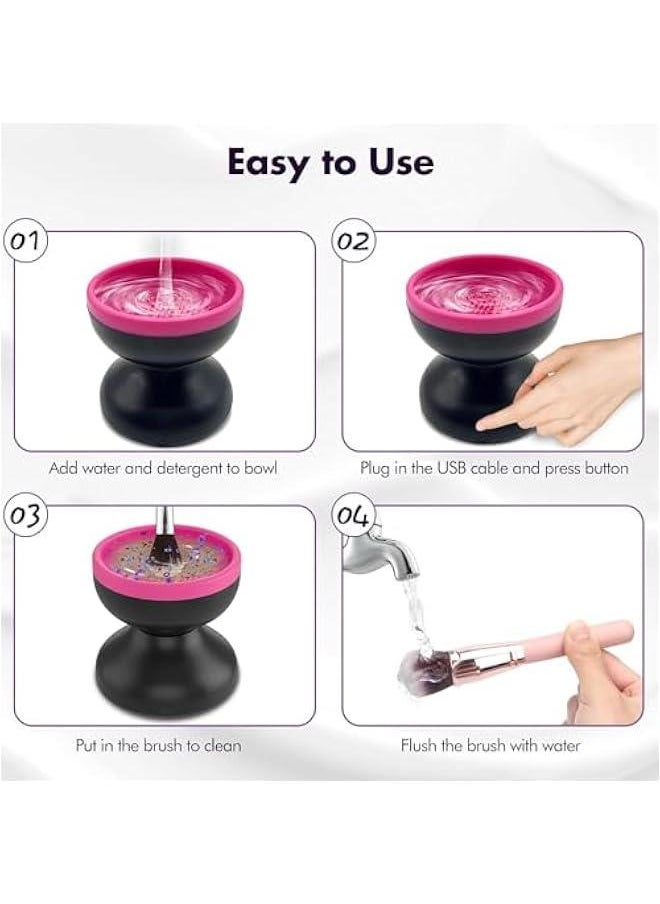 Easy to Use

01

Add water and detergent to bowl

02

Plug in the USB cable and press button

03

Put in the brush to clean

04

Flush the brush with water