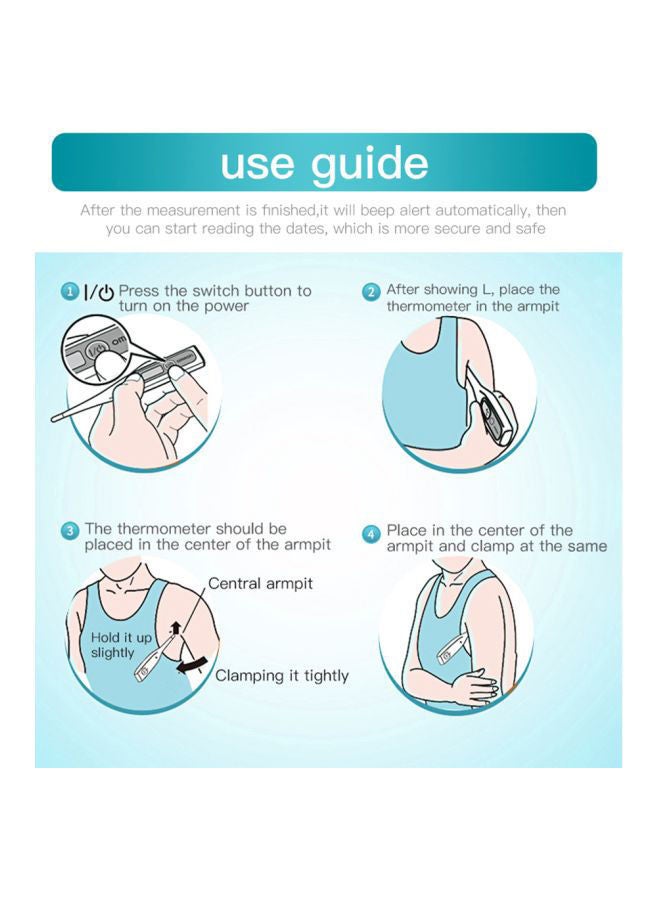 use guide

After the measurement is finished,it will beep alert automatically, then you can start reading the dates, which is more secure and safe

1 I/⏻ Press the switch button to turn on the power

I/⏻ on

2 After showing L, place the thermometer in the armpit

3 The thermometer should be placed in the center of the armpit

Central armpit

Hold it up slightly

Clamping it tightly

4 Place in the center of the armpit and clamp at the same