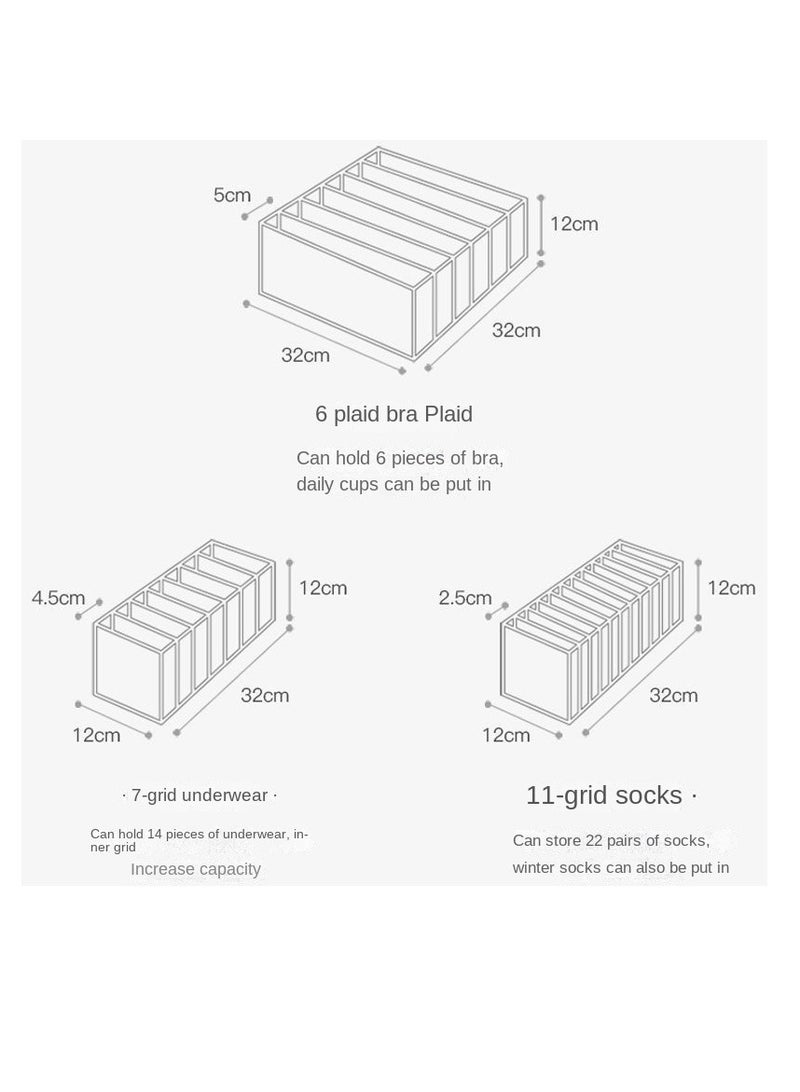 5cm

12cm

32cm

32cm

6 plaid bra Plaid

Can hold 6 pieces of bra, daily cups can be put in

4.5cm

12cm

32cm

12cm

· 7-grid underwear ·

Can hold 14 pieces of underwear, inner grid

Increase capacity

2.5cm

12cm

32cm

12cm

11-grid socks ·

Can store 22 pairs of socks, winter socks can also be put in