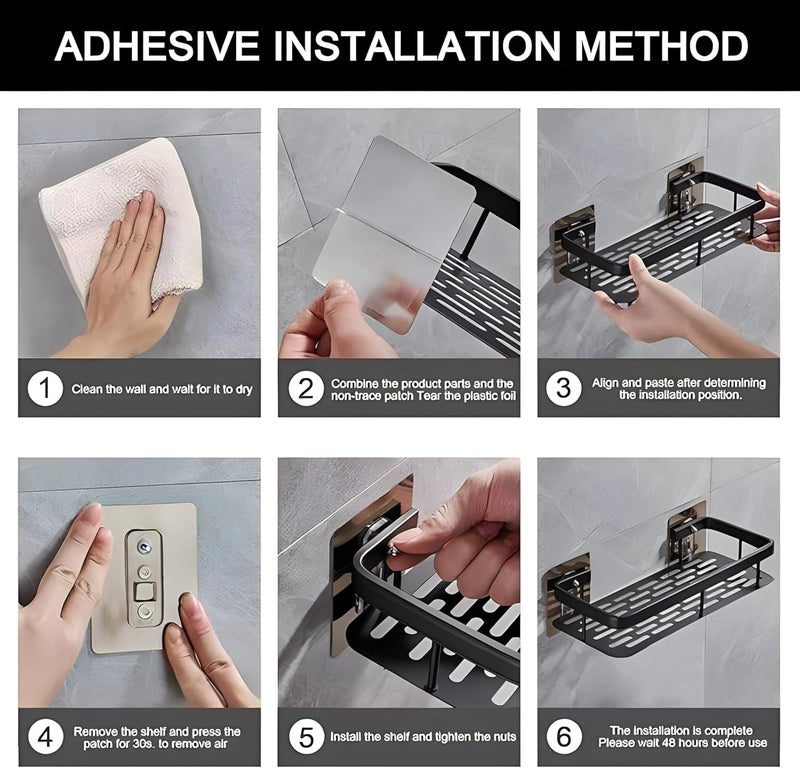 ADHESIVE INSTALLATION METHOD

1 Clean the wall and wait for it to dry

2 Combine the product parts and the non-trace patch Tear the plastic foil

3 Align and paste after determining the installation position.

4 Remove the shelf and press the patch for 30s. to remove air

5 Install the shelf and tighten the nuts

6 The installation is complete Please wait 48 hours before use