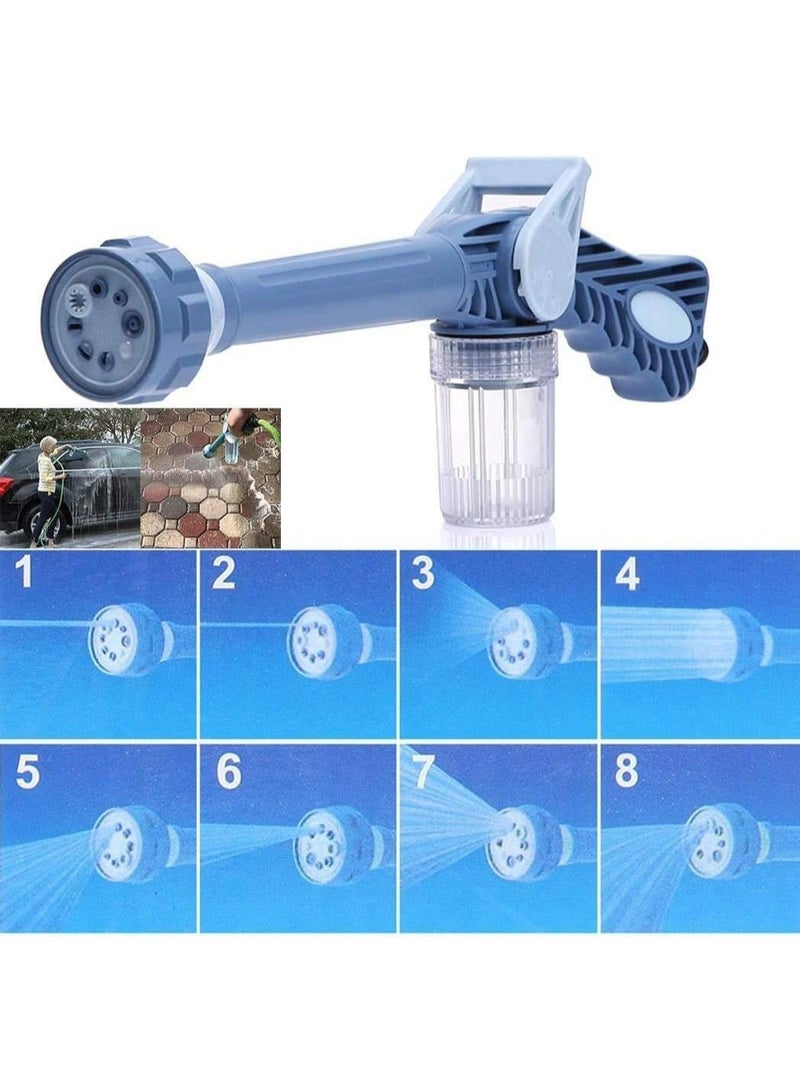 1
2
3
4
5
6
7
8