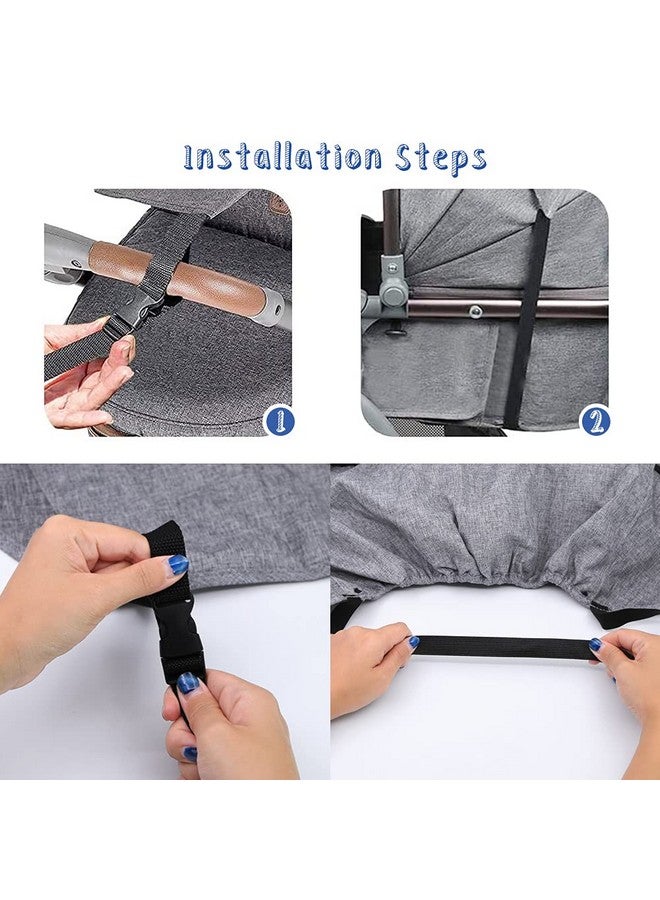 Installation Steps

1

2