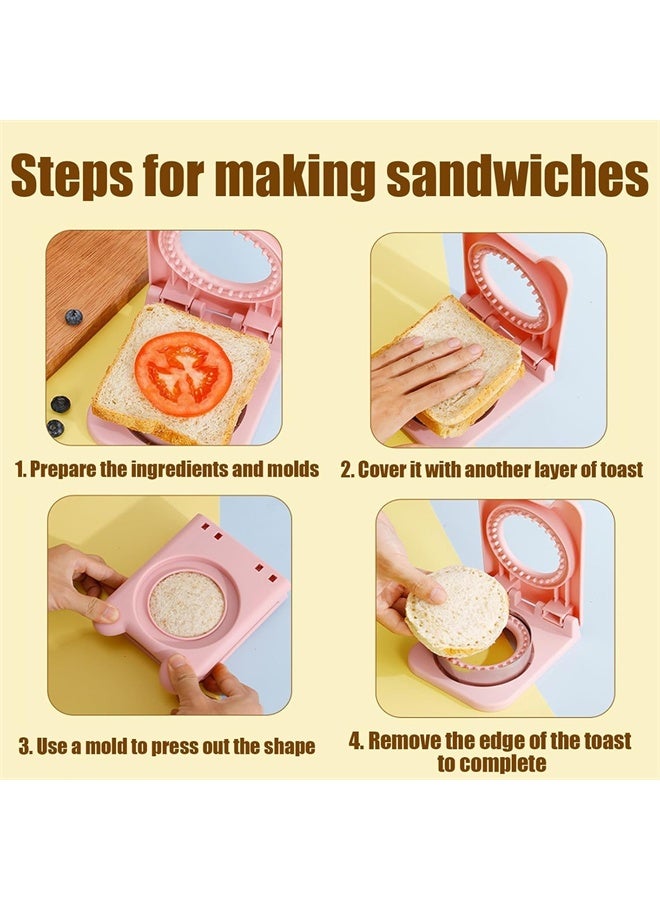 Steps for making sandwiches

1. Prepare the ingredients and molds

2. Cover it with another layer of toast

3. Use a mold to press out the shape

4. Remove the edge of the toast to complete