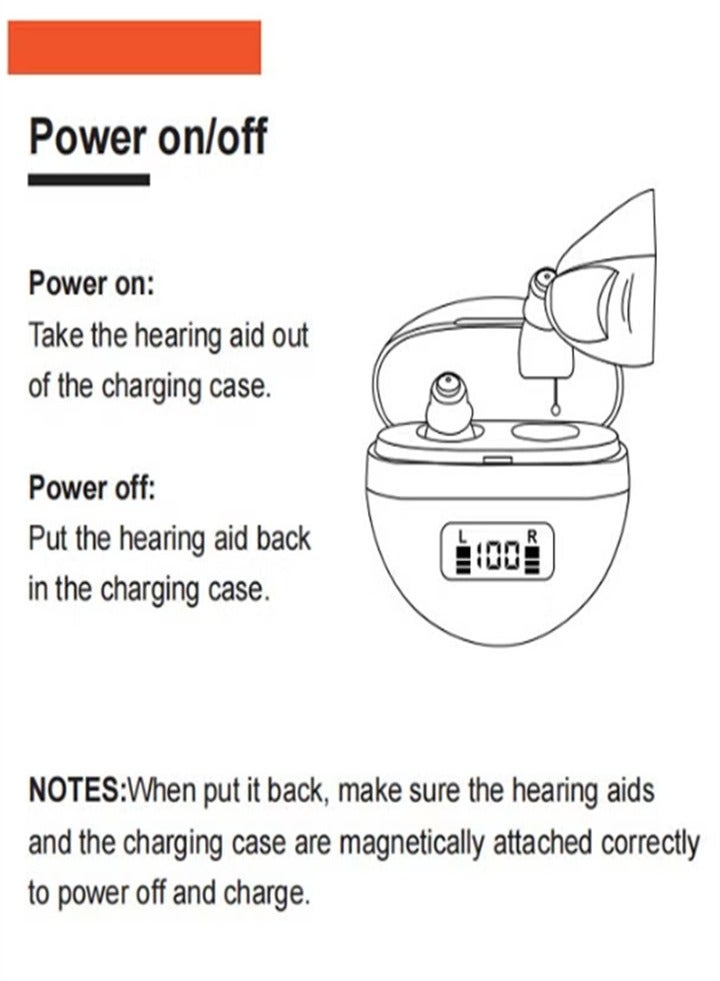 Power on/off

Power on:
Take the hearing aid out of the charging case.

Power off:
Put the hearing aid back in the charging case.

L 100 R

NOTES:When put it back, make sure the hearing aids and the charging case are magnetically attached correctly to power off and charge.