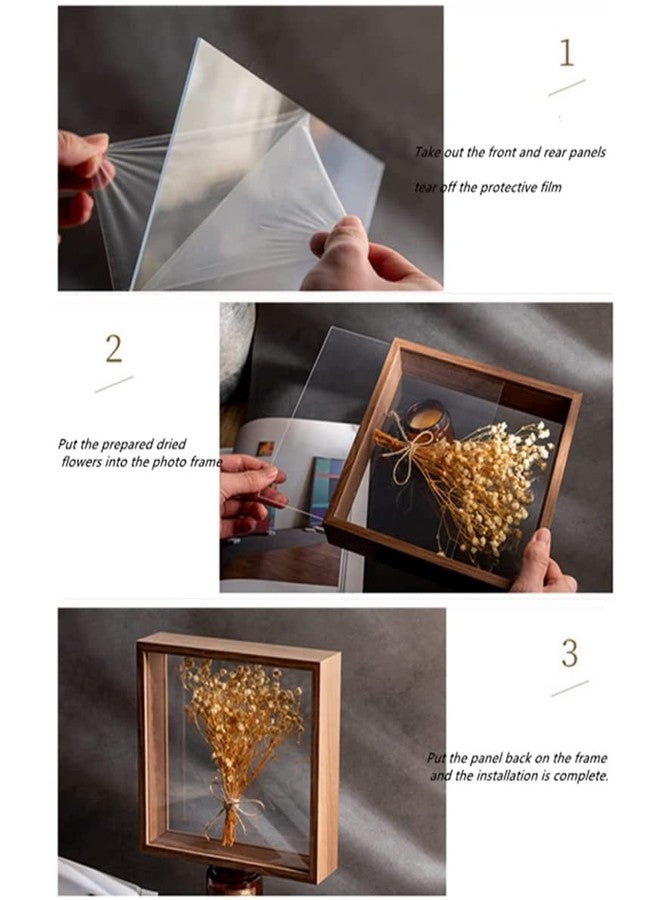 1

Take out the front and rear panels

tear off the protective film

2

Put the prepared dried flowers into the photo frame

3

Put the panel back on the frame and the installation is complete.