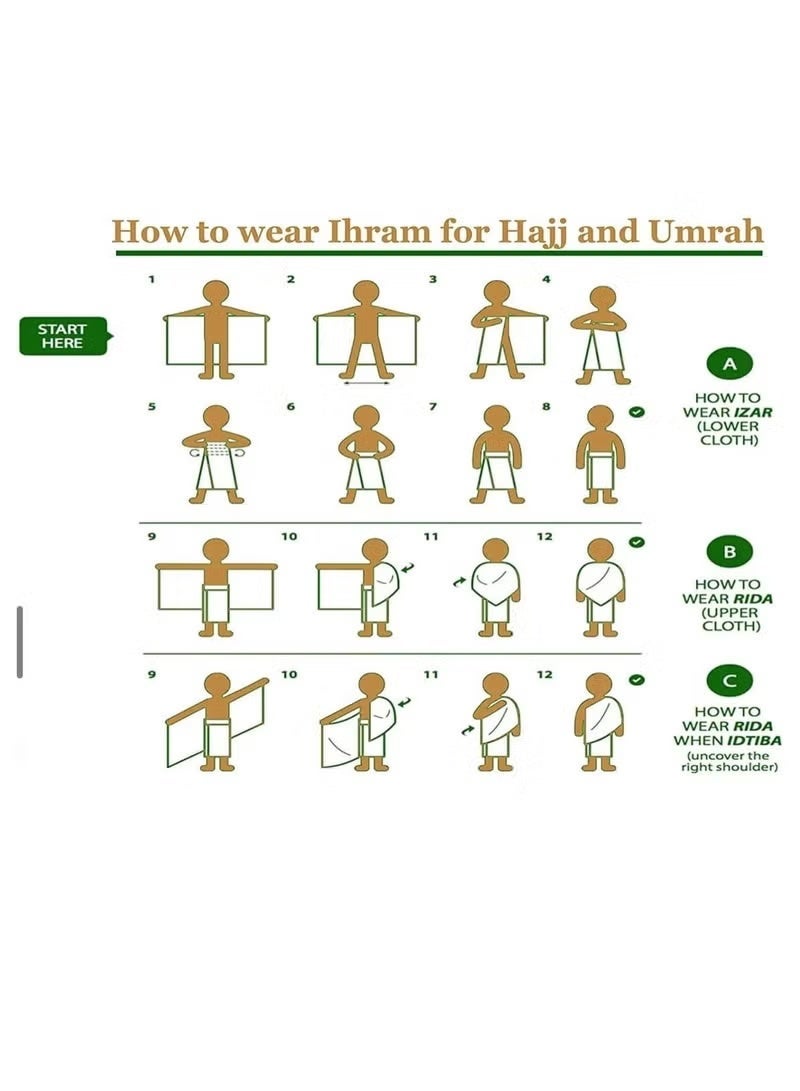 How to wear Ihram for Hajj and Umrah

START HERE

1 2 3 4

5 6 7 8

A

HOW TO WEAR IZAR (LOWER CLOTH)

9 10 11 12

B

HOW TO WEAR RIDA (UPPER CLOTH)

9 10 11 12

C

HOW TO WEAR RIDA WHEN IDTIBA (uncover the right shoulder)