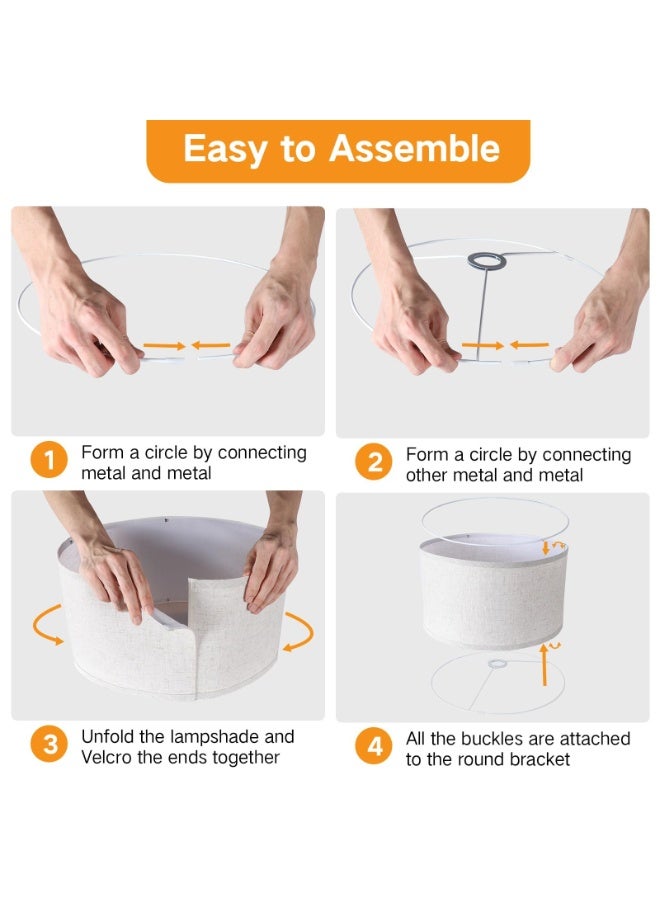 Easy to Assemble

1 Form a circle by connecting metal and metal

2 Form a circle by connecting other metal and metal

3 Unfold the lampshade and Velcro the ends together

4 All the buckles are attached to the round bracket