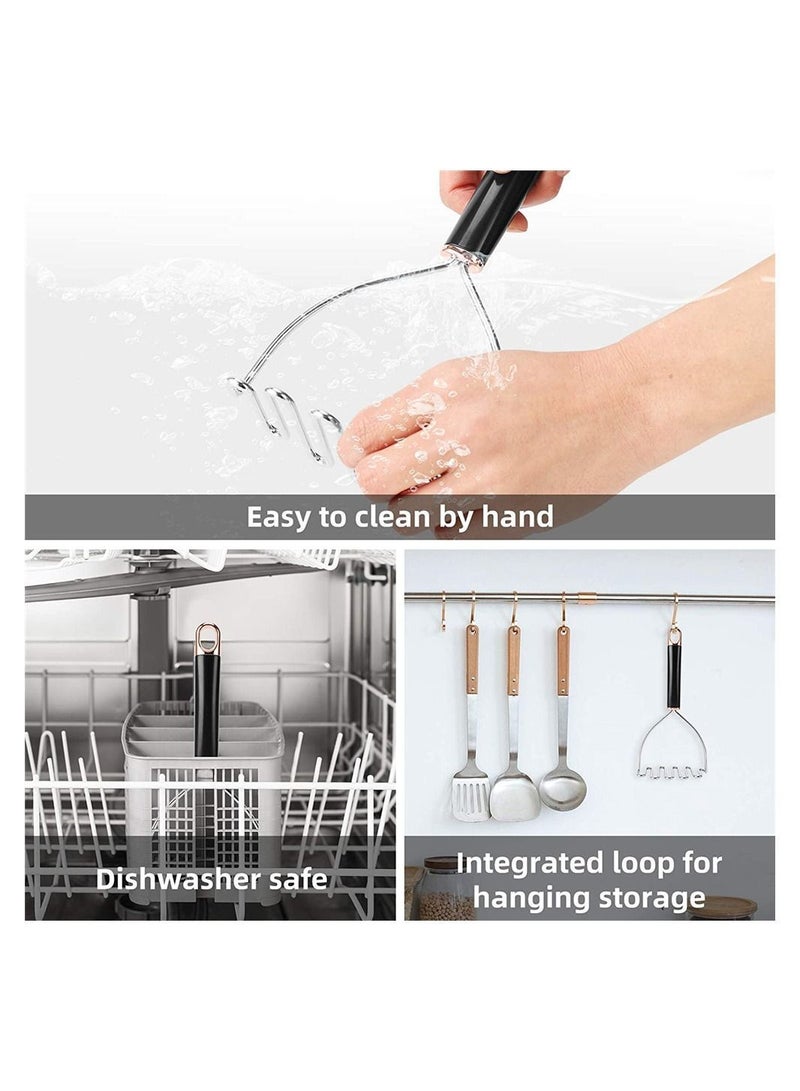 Easy to clean by hand

Dishwasher safe

Integrated loop for hanging storage