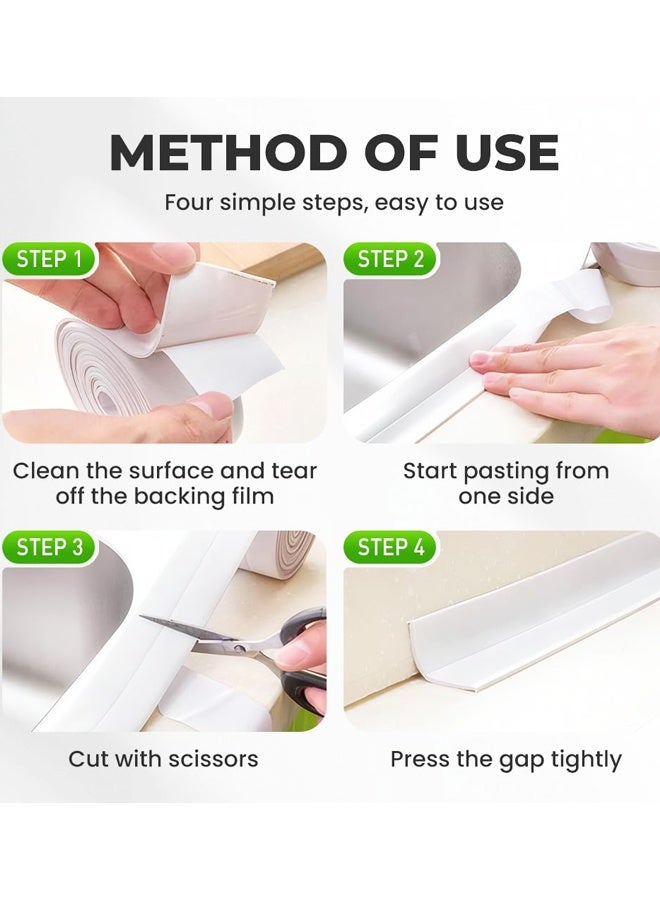 METHOD OF USE

Four simple steps, easy to use

STEP 1

Clean the surface and tear off the backing film

STEP 2

Start pasting from one side

STEP 3

Cut with scissors

STEP 4

Press the gap tightly