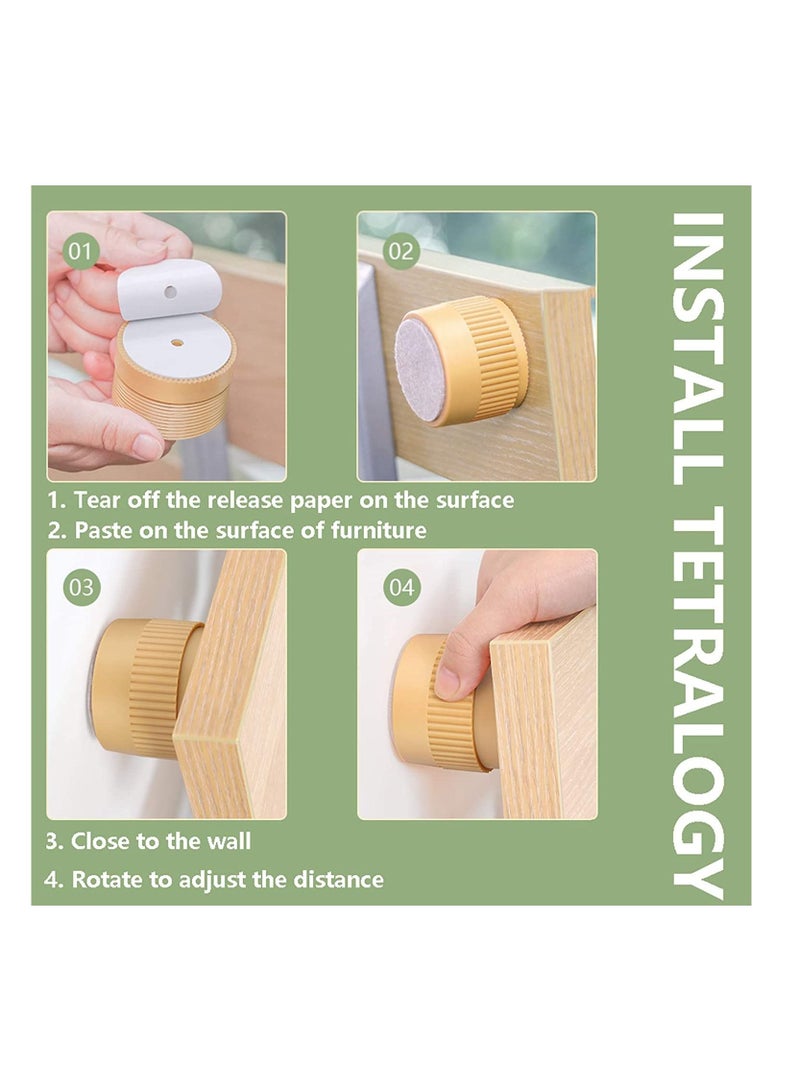 01

02

1. Tear off the release paper on the surface
2. Paste on the surface of furniture

03

04

3. Close to the wall
4. Rotate to adjust the distance

INSTALL TETRALOGY