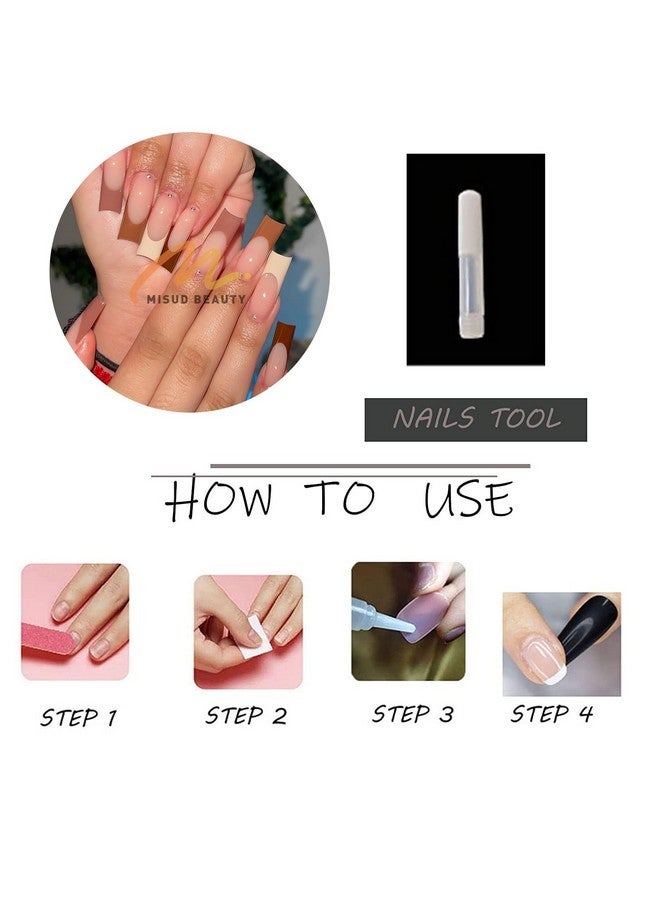 MISUD BEAUTY

NAILS TOOL

HOW TO USE

STEP 1

STEP 2

STEP 3

STEP 4