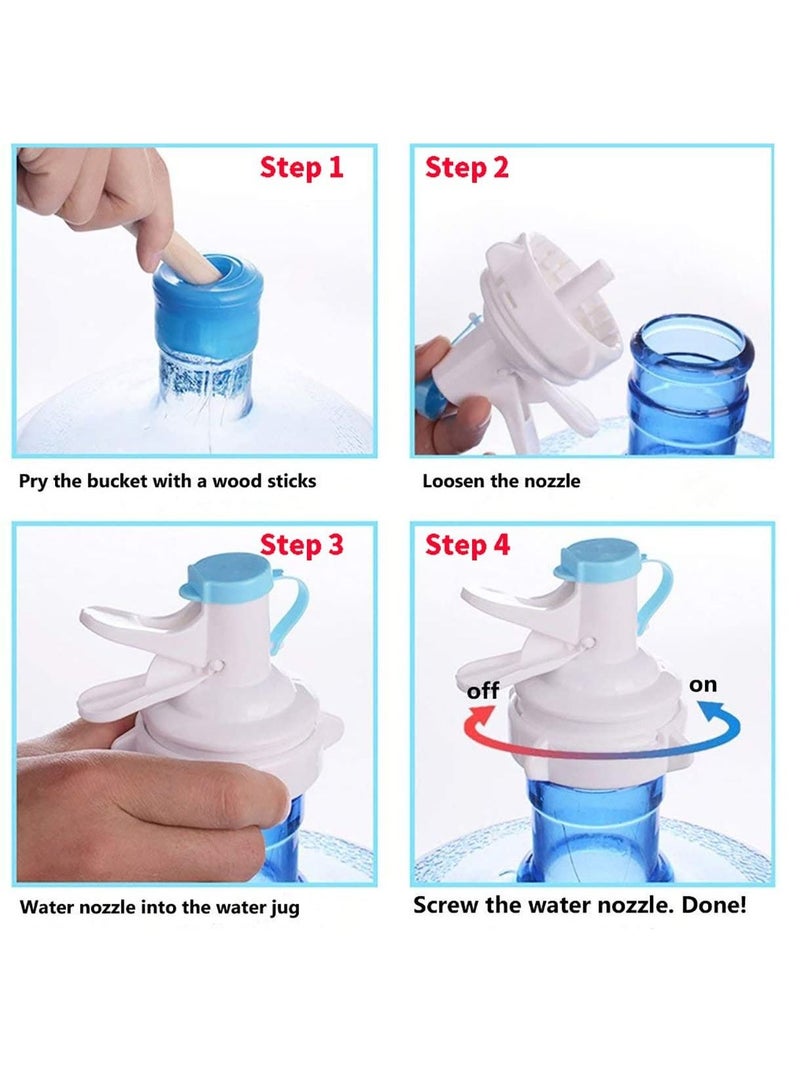 Step 1

Pry the bucket with a wood sticks

Step 2

Loosen the nozzle

Step 3

Water nozzle into the water jug

Step 4

off

on

Screw the water nozzle. Done!