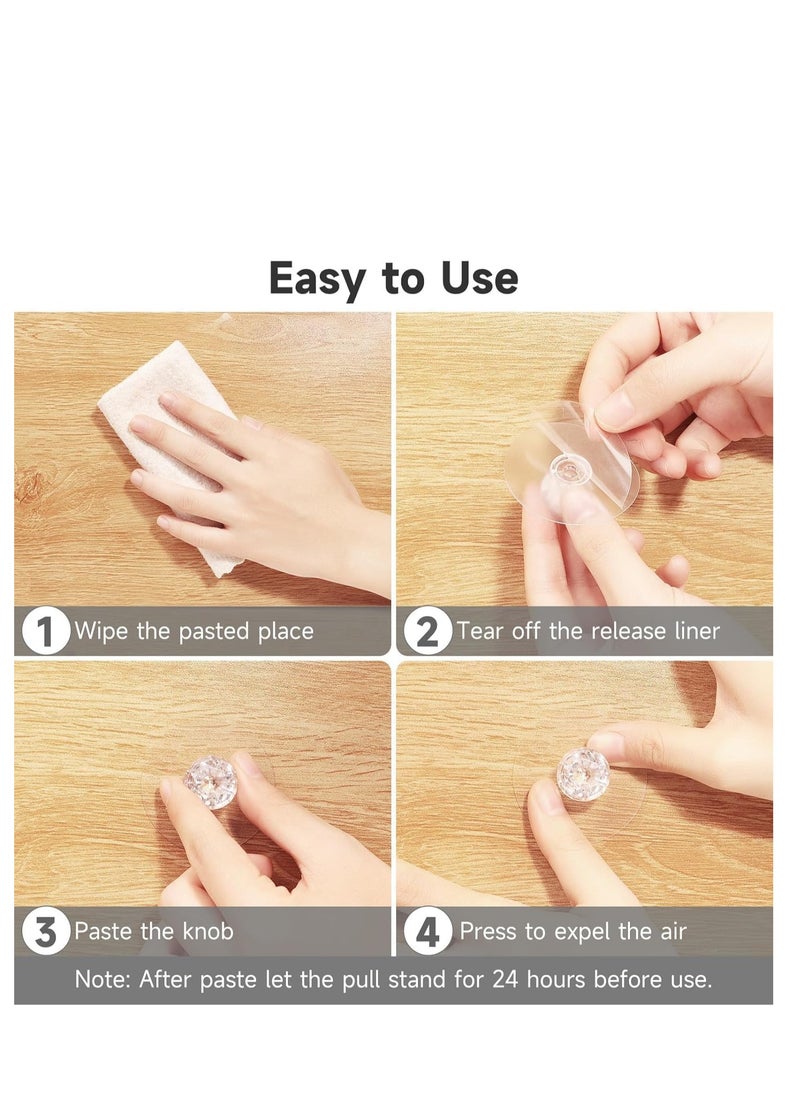 Easy to Use

1 Wipe the pasted place

2 Tear off the release liner

3 Paste the knob

4 Press to expel the air

Note: After paste let the pull stand for 24 hours before use.