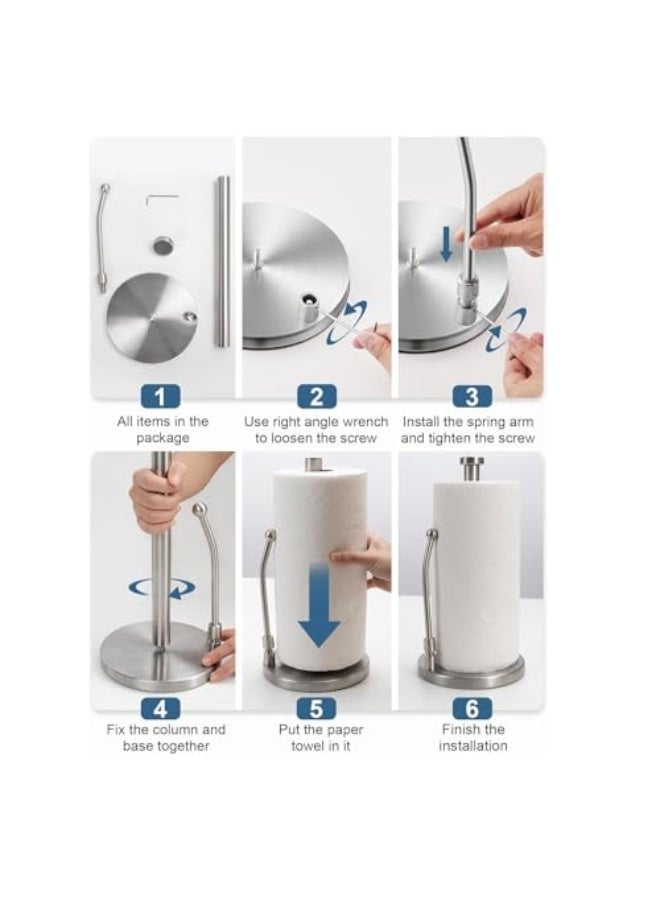 1
All items in the package

2
Use right angle wrench to loosen the screw

3
Install the spring arm and tighten the screw

4
Fix the column and base together

5
Put the paper towel in it

6
Finish the installation