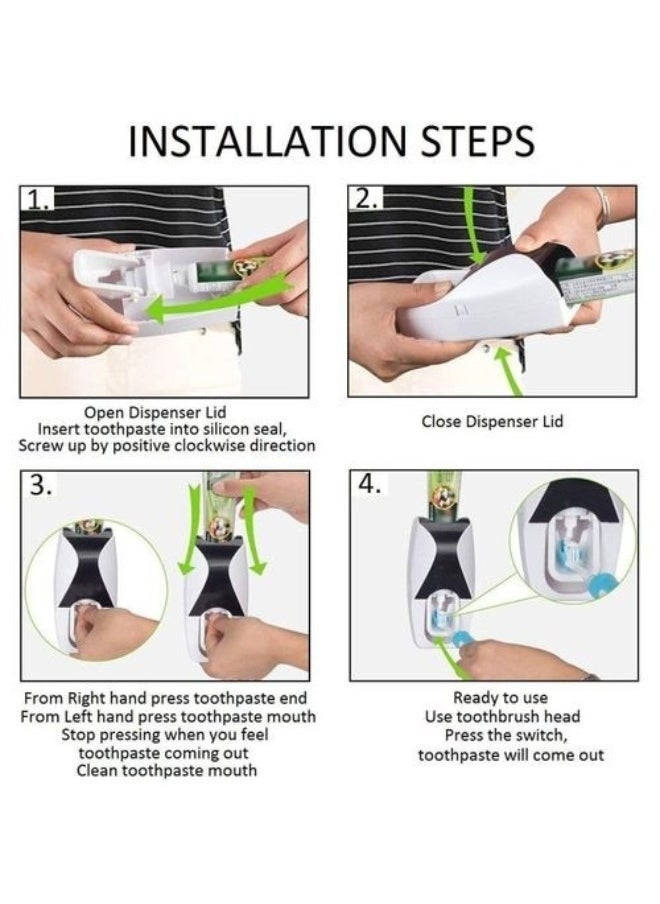 INSTALLATION STEPS

1.

Open Dispenser Lid
Insert toothpaste into silicon seal,
Screw up by positive clockwise direction

2.

Close Dispenser Lid

3.

From Right hand press toothpaste end
From Left hand press toothpaste mouth
Stop pressing when you feel
toothpaste coming out
Clean toothpaste mouth

4.

Ready to use
Use toothbrush head
Press the switch,
toothpaste will come out